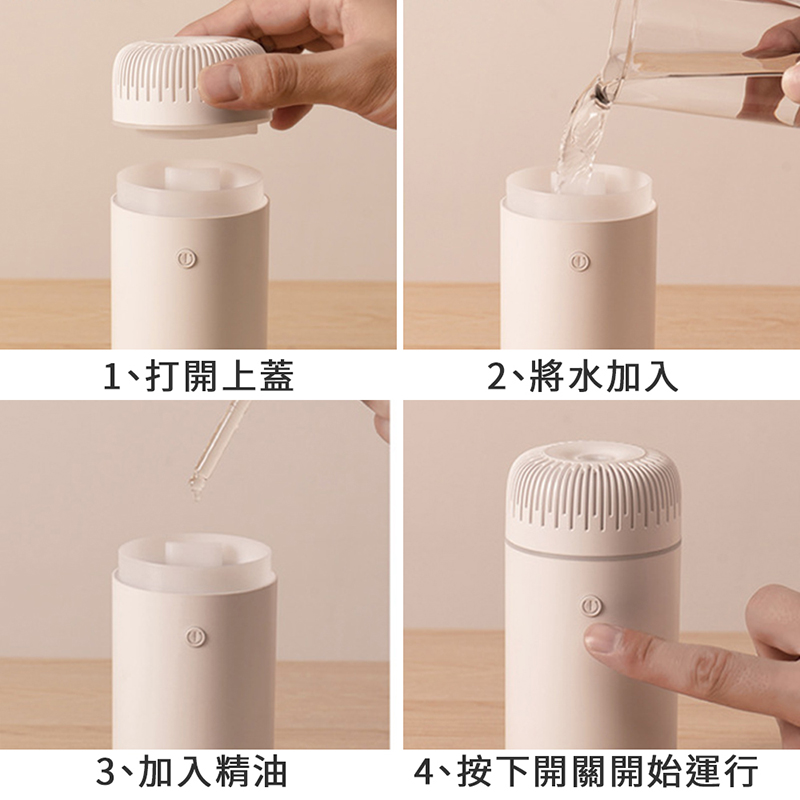 1、打開上蓋

2、將水加入

3、加入精油

4、按下開關開始運行