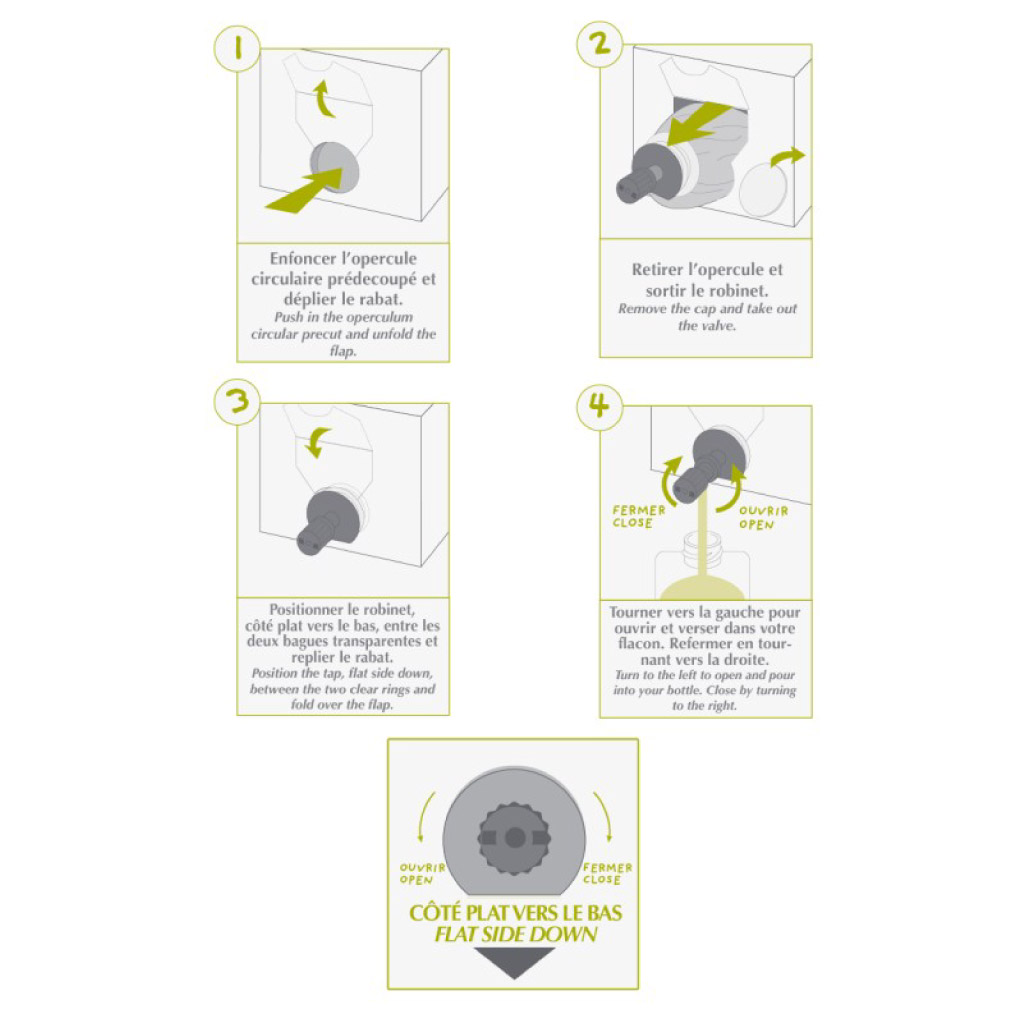 1

Enfoncer l'opercule circulaire prédecoupé et déplier le rabat.
Push in the operculum circular precut and unfold the flap.

2

Retirer l'opercule et sortir le robinet.
Remove the cap and take out the valve.

3

Positionner le robinet, côté plat vers le bas, entre les deux bagues transparentes et replier le rabat.
Position the tap, flat side down, between the two clear rings and fold over the flap.

4

FERMER
CLOSE

OUVRIR
OPEN

Tourner vers la gauche pour ouvrir et verser dans votre flacon. Refermer en tournant vers la droite.
Turn to the left to open and pour into your bottle. Close by turning to the right.

OUVRIR
OPEN

FERMER
CLOSE

CÔTÉ PLAT VERS LE BAS
FLAT SIDE DOWN