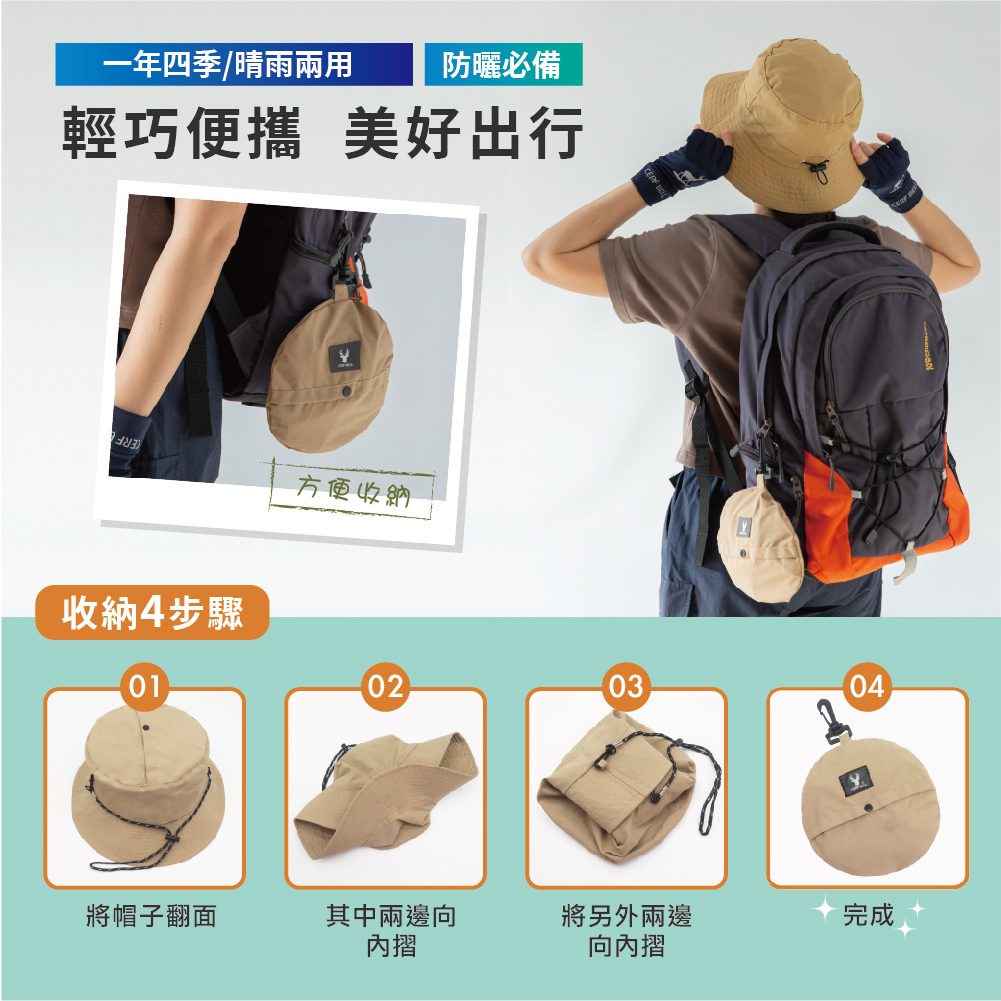 一年四季/晴雨兩用 防曬必備

輕巧便攜 美好出行

方便收納

收納4步驟

01

將帽子翻面

02

其中兩邊向內摺

03

將另外兩邊向內摺

04

完成