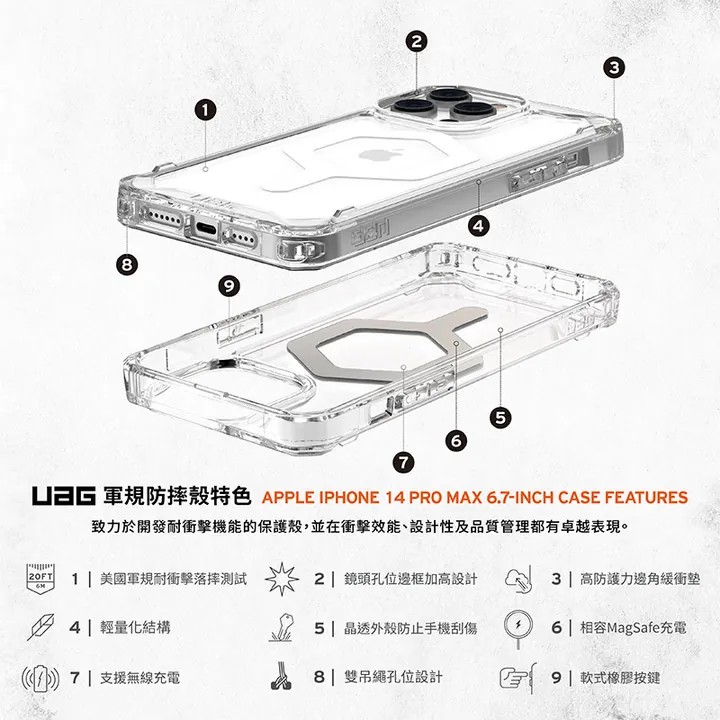 2
3
1
4
8
9
5
6
7

UAG 軍規防摔殼特色 APPLE IPHONE 14 PRO MAX 6.7-INCH CASE FEATURES

致力於開發耐衝擊機能的保護殼，並在衝擊效能、設計性及品質管理都有卓越表現。

20FT 6M

1 | 美國軍規耐衝擊落摔測試
2 | 鏡頭孔位邊框加高設計
3 | 高防護力邊角緩衝墊
4 | 輕量化結構
5 | 晶透外殼防止手機刮傷
6 | 相容MagSafe充電
7 | 支援無線充電
8 | 雙吊繩孔位設計
9 | 軟式橡膠按鍵