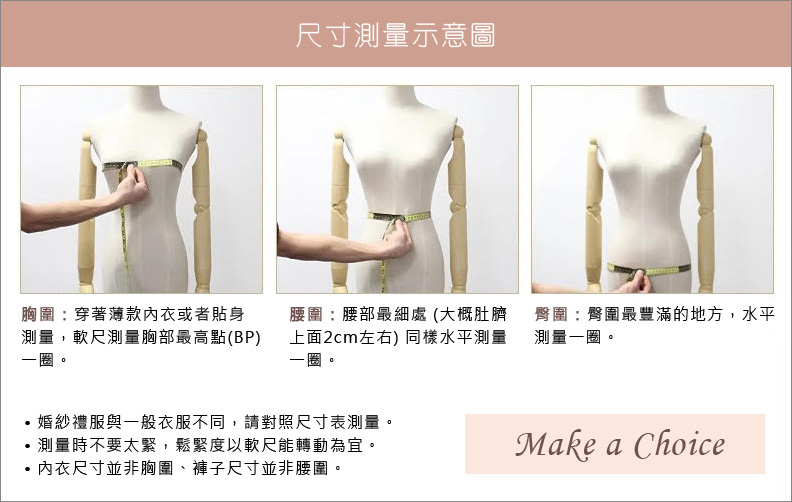 尺寸測量示意圖

胸圍：穿著薄款內衣或者貼身測量，軟尺測量胸部最高點(BP)一圈。

腰圍：腰部最細處 (大概肚臍上面2cm左右) 同樣水平測量一圈。

臀圍：臀圍最豐滿的地方，水平測量一圈。

• 婚紗禮服與一般衣服不同，請對照尺寸表測量。
• 測量時不要太緊，鬆緊度以軟尺能轉動為宜。
• 內衣尺寸並非胸圍、褲子尺寸並非腰圍。

Make a Choice