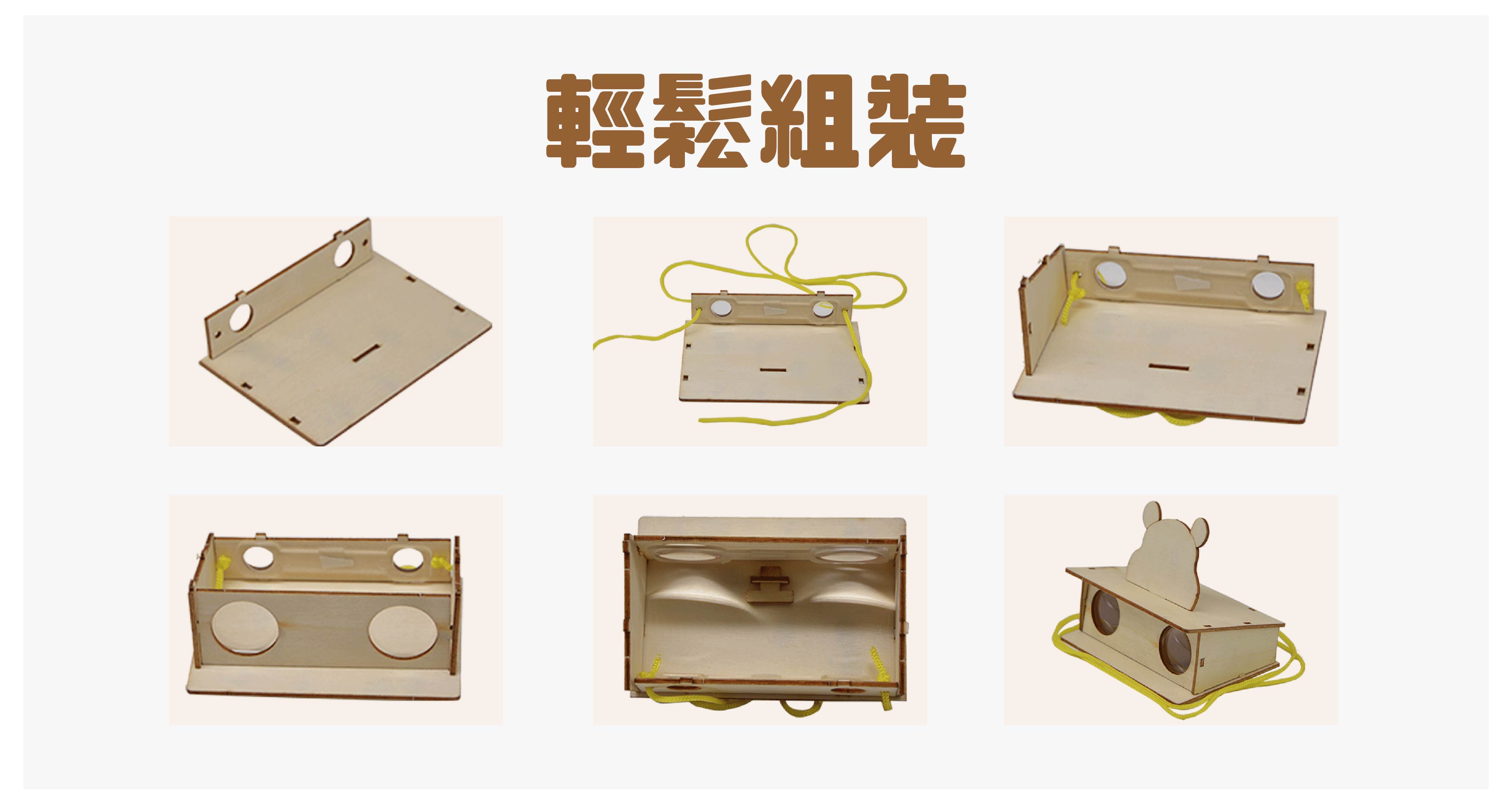 輕鬆組裝