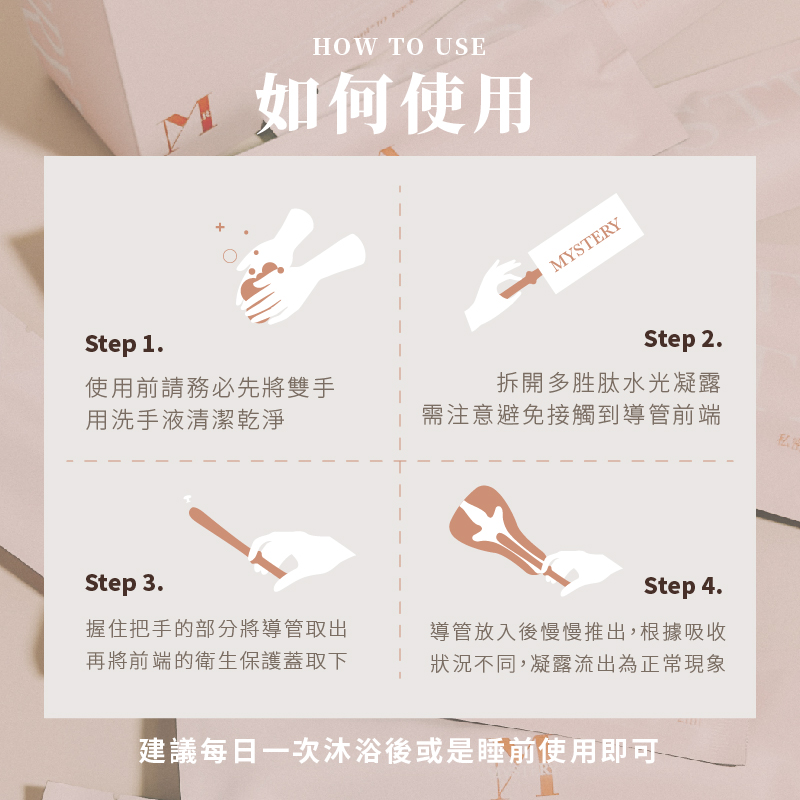 HOW TO USE
如何使用

MYSTERY

Step 1.
使用前請務必先將雙手用洗手液清潔乾淨

Step 2.
拆開多胜肽水光凝露需注意避免接觸到導管前端

Step 3.
握住把手的部分將導管取出再將前端的衛生保護蓋取下

Step 4.
導管放入後慢慢推出,根據吸收狀況不同,凝露流出為正常現象

建議每日一次沐浴後或是睡前使用即可