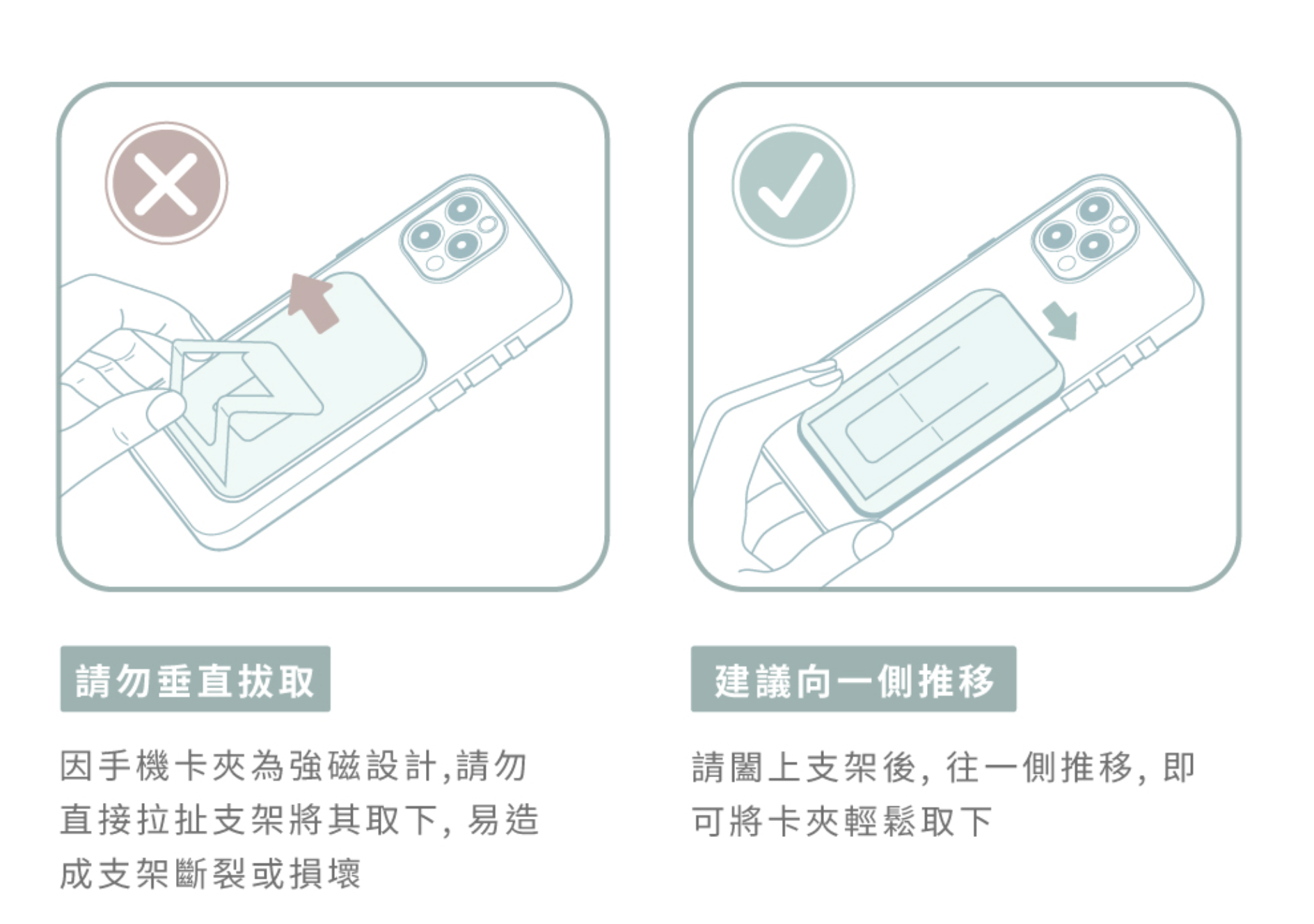 請勿垂直拔取

因手機卡夾為強磁設計,請勿直接拉扯支架將其取下, 易造成支架斷裂或損壞

建議向一側推移

請闔上支架後, 往一側推移, 即可將卡夾輕鬆取下