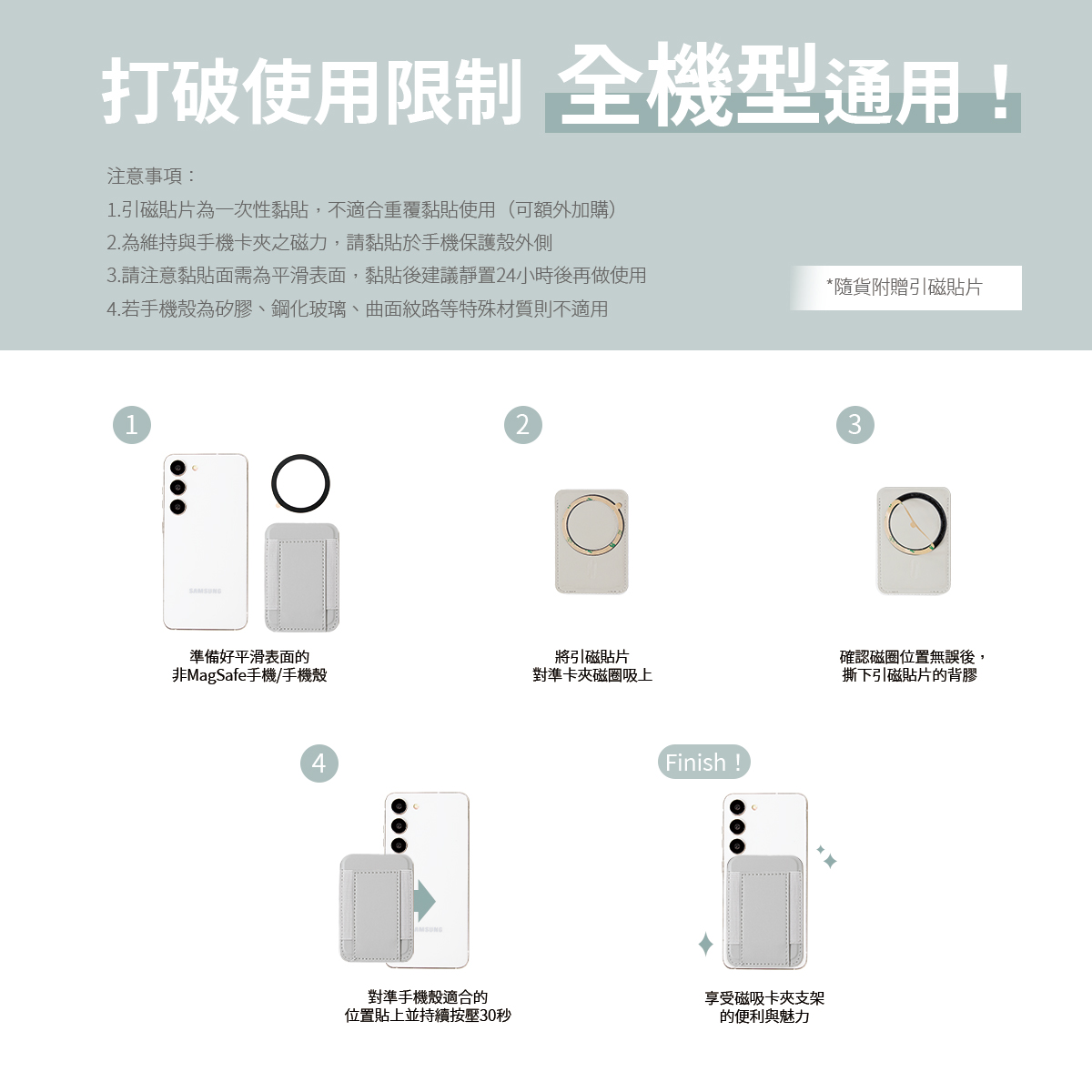 打破使用限制 全機型通用！

注意事項：
1.引磁貼片為一次性黏貼，不適合重覆黏貼使用（可額外加購）
2.為維持與手機卡夾之磁力，請黏貼於手機保護殼外側
3.請注意黏貼面需為平滑表面，黏貼後建議靜置24小時後再做使用
4.若手機殼為矽膠、鋼化玻璃、曲面紋路等特殊材質則不適用

*隨貨附贈引磁貼片

1
SAMSUNG
準備好平滑表面的
非MagSafe手機/手機殼

2
將引磁貼片
對準卡夾磁圈吸上

3
確認磁圈位置無誤後，
撕下引磁貼片的背膠

4
SAMSUNG
對準手機殼適合的
位置貼上並持續按壓30秒

Finish！
享受磁吸卡夾支架
的便利與魅力