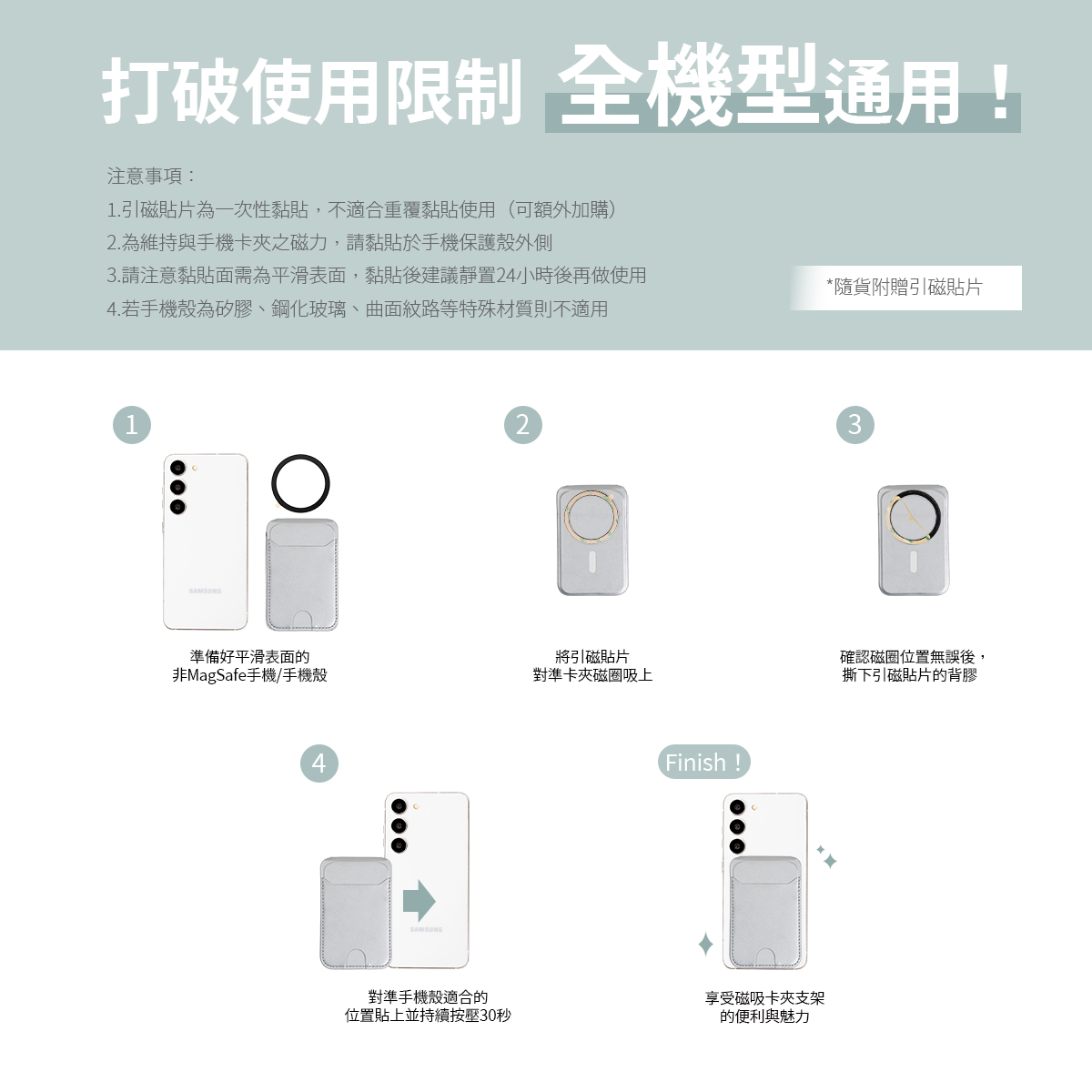 打破使用限制 全機型通用！

注意事項：
1.引磁貼片為一次性黏貼，不適合重覆黏貼使用（可額外加購）
2.為維持與手機卡夾之磁力，請黏貼於手機保護殼外側
3.請注意黏貼面需為平滑表面，黏貼後建議靜置24小時後再做使用
4.若手機殼為矽膠、鋼化玻璃、曲面紋路等特殊材質則不適用

*隨貨附贈引磁貼片

1
SAMSUNG
準備好平滑表面的
非MagSafe手機/手機殼

2
將引磁貼片
對準卡夾磁圈吸上

3
確認磁圈位置無誤後，
撕下引磁貼片的背膠

4
SAMSUNG
對準手機殼適合的
位置貼上並持續按壓30秒

Finish！
享受磁吸卡夾支架
的便利與魅力