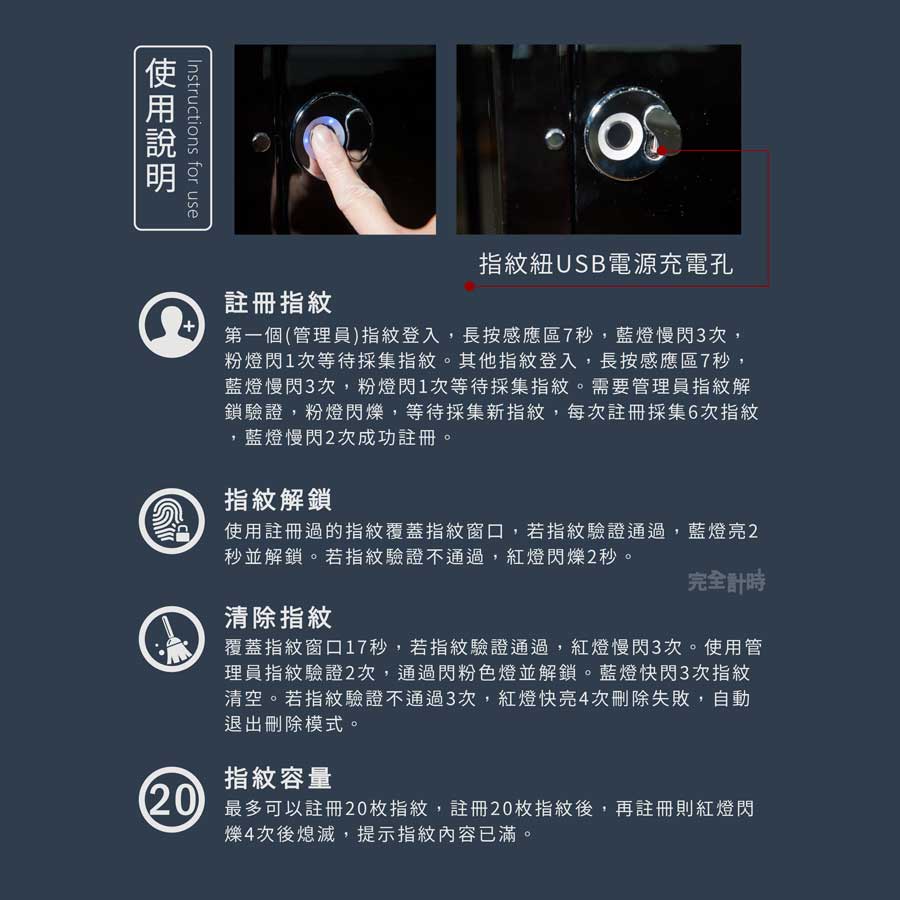 使用說明 Instructions for use

指紋紐USB電源充電孔

註冊指紋

第一個(管理員)指紋登入，長按感應區7秒，藍燈慢閃3次，粉燈閃1次等待採集指紋。其他指紋登入，長按感應區7秒，藍燈慢閃3次，粉燈閃1次等待採集指紋。需要管理員指紋解鎖驗證，粉燈閃爍，等待採集新指紋，每次註冊採集6次指紋，藍燈慢閃2次成功註冊。

指紋解鎖

使用註冊過的指紋覆蓋指紋窗口，若指紋驗證通過，藍燈亮2秒並解鎖。若指紋驗證不通過，紅燈閃爍2秒。

完全計時

清除指紋

覆蓋指紋窗口17秒，若指紋驗證通過，紅燈慢閃3次。使用管理員指紋驗證2次，通過閃粉色燈並解鎖。藍燈快閃3次指紋清空。若指紋驗證不通過3次，紅燈快亮4次刪除失敗，自動退出刪除模式。

20

指紋容量

最多可以註冊20枚指紋，註冊20枚指紋後，再註冊則紅燈閃爍4次後熄滅，提示指紋內容已滿。