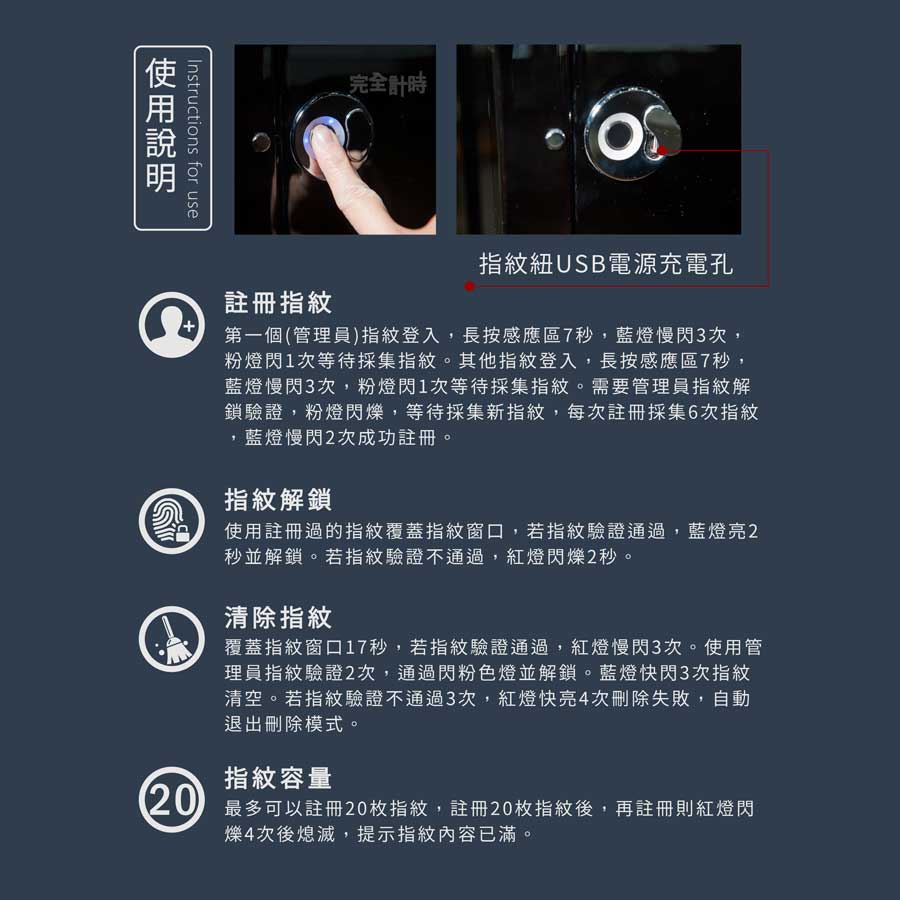 使用說明
Instructions for use

完全計時

指紋紐USB電源充電孔

註冊指紋
第一個(管理員)指紋登入，長按感應區7秒，藍燈慢閃3次，粉燈閃1次等待採集指紋。其他指紋登入，長按感應區7秒，藍燈慢閃3次，粉燈閃1次等待採集指紋。需要管理員指紋解鎖驗證，粉燈閃爍，等待採集新指紋，每次註冊採集6次指紋，藍燈慢閃2次成功註冊。

指紋解鎖
使用註冊過的指紋覆蓋指紋窗口，若指紋驗證通過，藍燈亮2秒並解鎖。若指紋驗證不通過，紅燈閃爍2秒。

清除指紋
覆蓋指紋窗口17秒，若指紋驗證通過，紅燈慢閃3次。使用管理員指紋驗證2次，通過閃粉色燈並解鎖。藍燈快閃3次指紋清空。若指紋驗證不通過3次，紅燈快亮4次刪除失敗，自動退出刪除模式。

20
指紋容量
最多可以註冊20枚指紋，註冊20枚指紋後，再註冊則紅燈閃爍4次後熄滅，提示指紋內容已滿。