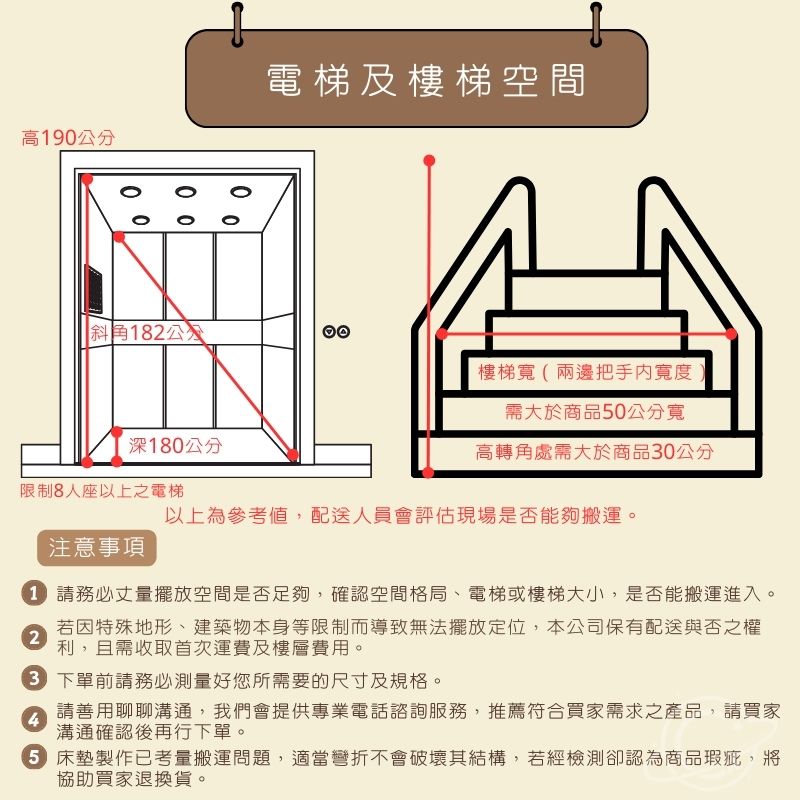 電梯及樓梯空間

高190公分

斜角182公分

深180公分

限制8人座以上之電梯

樓梯寬（兩邊把手內寬度）

需大於商品50公分寬

高轉角處需大於商品30公分

以上為參考值，配送人員會評估現場是否能夠搬運。

注意事項

1 請務必丈量擺放空間是否足夠，確認空間格局、電梯或樓梯大小，是否能搬運進入。

2 若因特殊地形、建築物本身等限制而導致無法擺放定位，本公司保有配送與否之權利，且需收取首次運費及樓層費用。

3 下單前請務必測量好您所需要的尺寸及規格。

4 請善用聊聊溝通，我們會提供專業電話諮詢服務，推薦符合買家需求之產品，請買家溝通確認後再行下單。

5 床墊製作已考量搬運問題，適當彎折不會破壞其結構，若經檢測卻認為商品瑕疵，將協助買家退換貨。