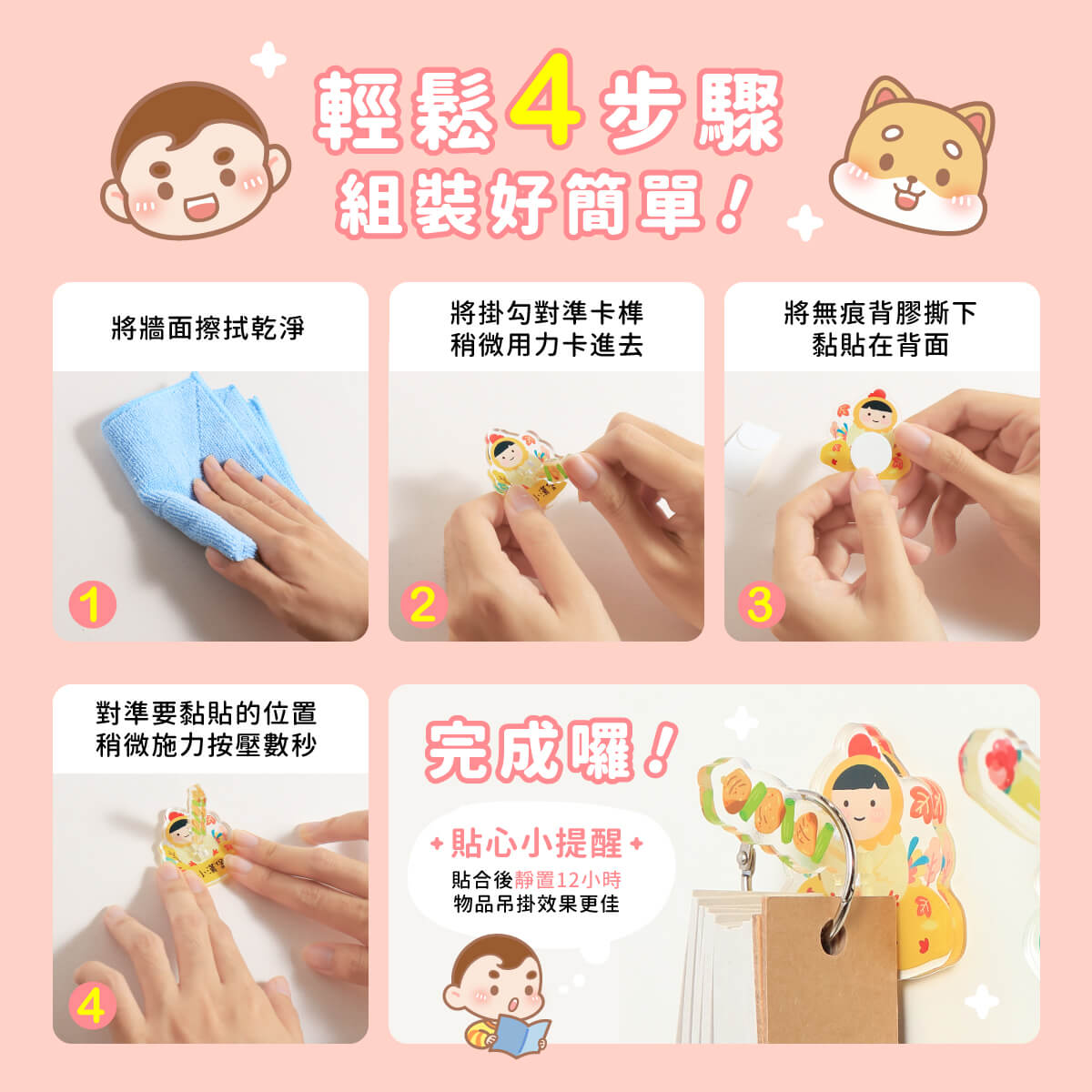 輕鬆4步驟
組裝好簡單！

將牆面擦拭乾淨

1

將掛勾對準卡榫
稍微用力卡進去

2

將無痕背膠撕下
黏貼在背面

3

對準要黏貼的位置
稍微施力按壓數秒

4

完成囉！

貼心小提醒

貼合後靜置12小時
物品吊掛效果更佳