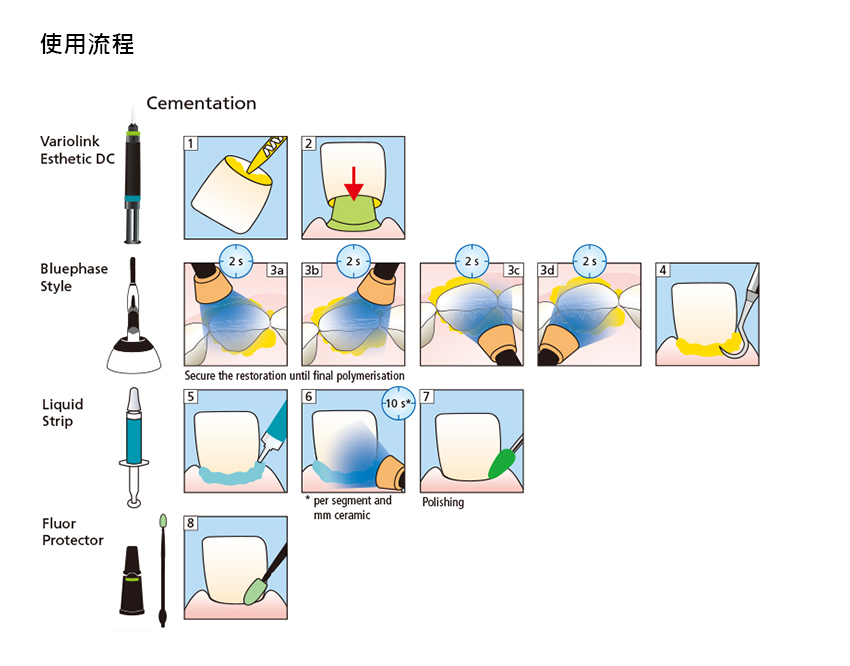 使用流程

Cementation

Variolink Esthetic DC

1

2

Bluephase Style

2 s

3a

3b

2 s

2 s

3c

3d

2 s

4

Secure the restoration until final polymerisation

Liquid Strip

5

6

10 s*

7

* per segment and mm ceramic

Polishing

Fluor Protector

8