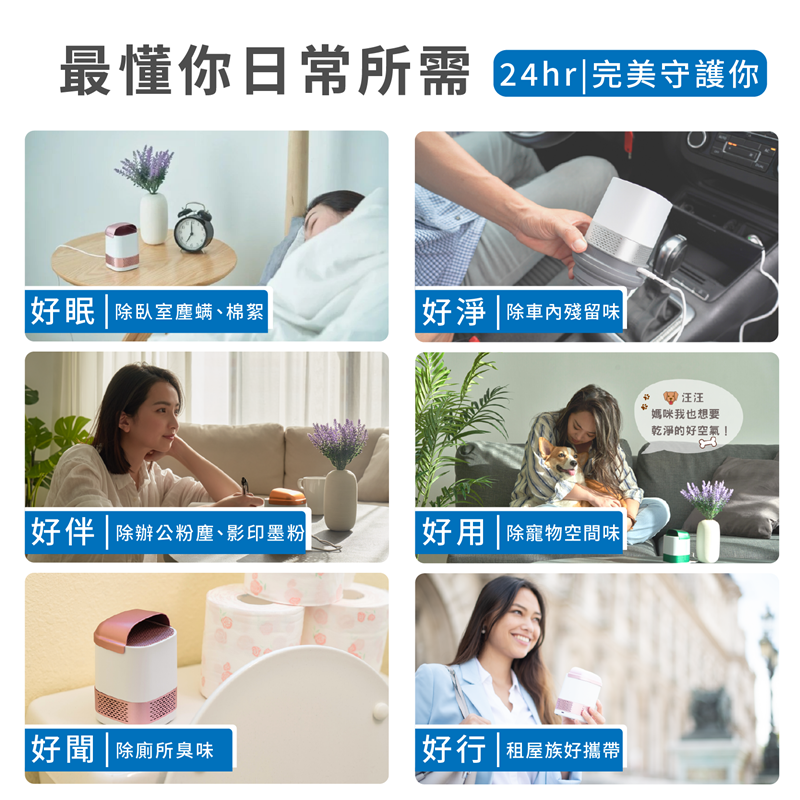 最懂你日常所需 24hr|完美守護你

好眠 | 除臥室塵蟎、棉絮

好淨 | 除車內殘留味

好伴 | 除辦公粉塵、影印墨粉

汪汪
媽咪我也想要
乾淨的好空氣！

好用 | 除寵物空間味

好聞 | 除廁所臭味

好行 | 租屋族好攜帶