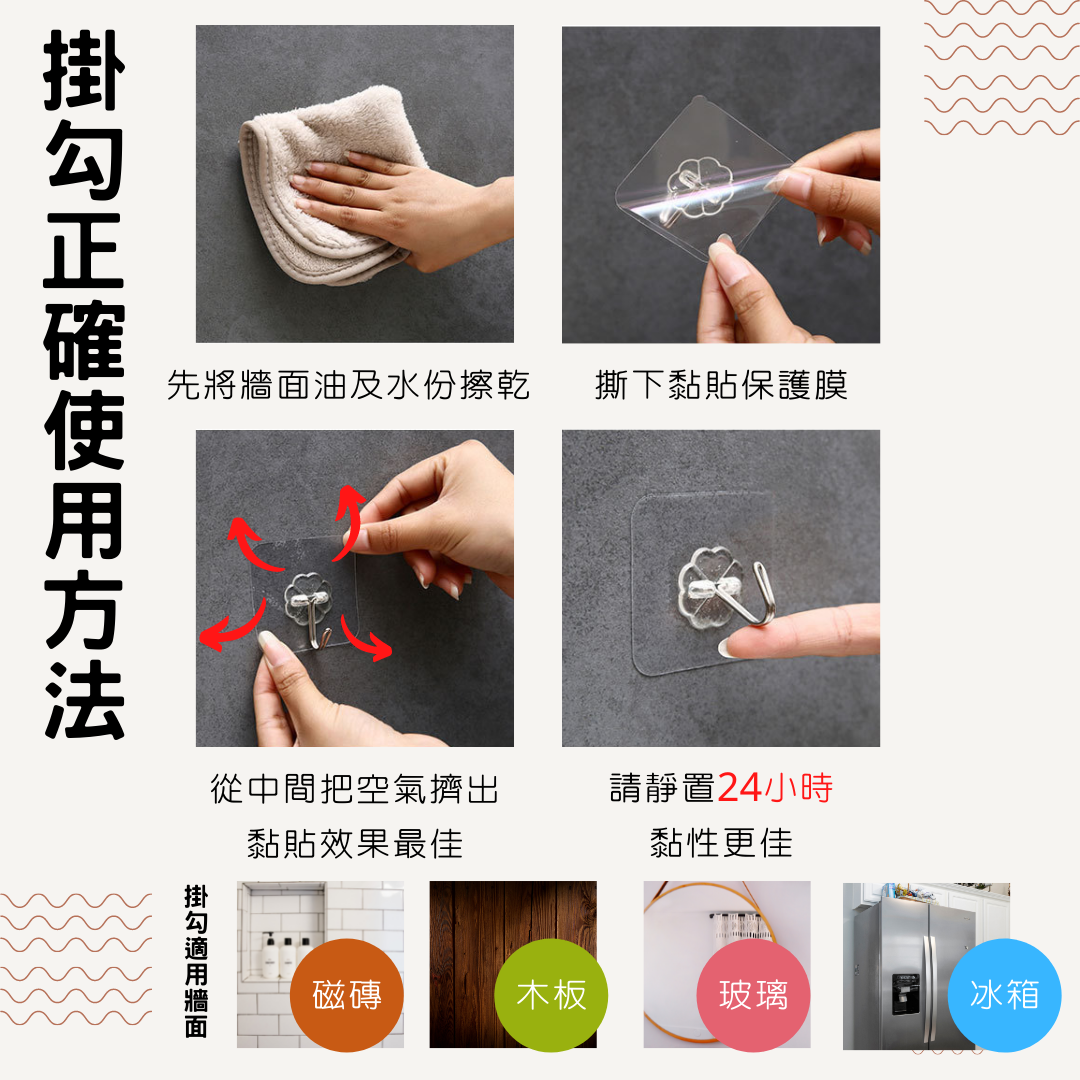 掛勾正確使用方法

先將牆面油及水份擦乾

撕下黏貼保護膜

從中間把空氣擠出
黏貼效果最佳

請靜置24小時
黏性更佳

掛勾適用牆面

磁磚

木板

玻璃

冰箱