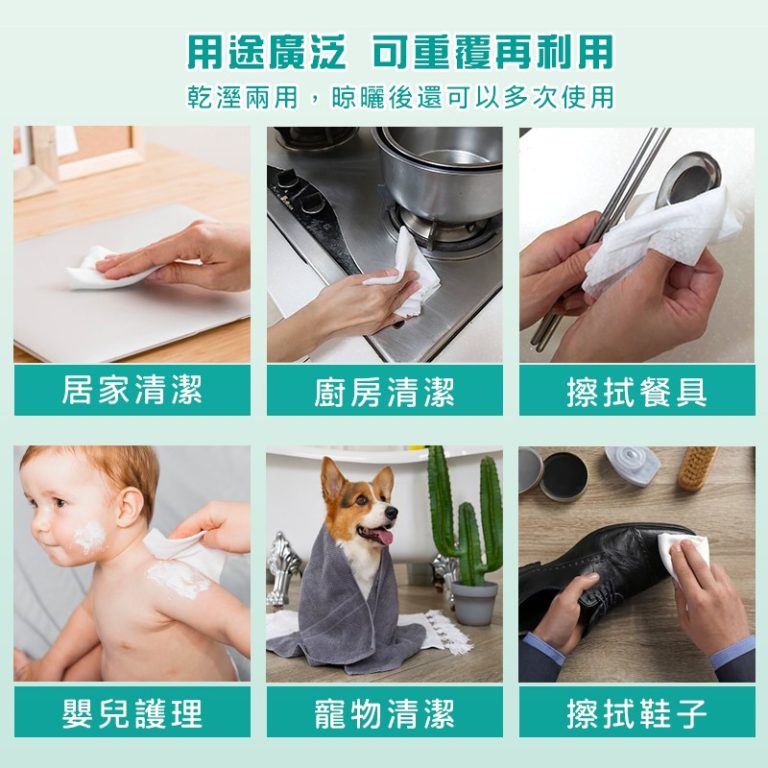 用途廣泛 可重覆再利用

乾溼兩用，晾曬後還可以多次使用

居家清潔

廚房清潔

擦拭餐具

嬰兒護理

寵物清潔

擦拭鞋子