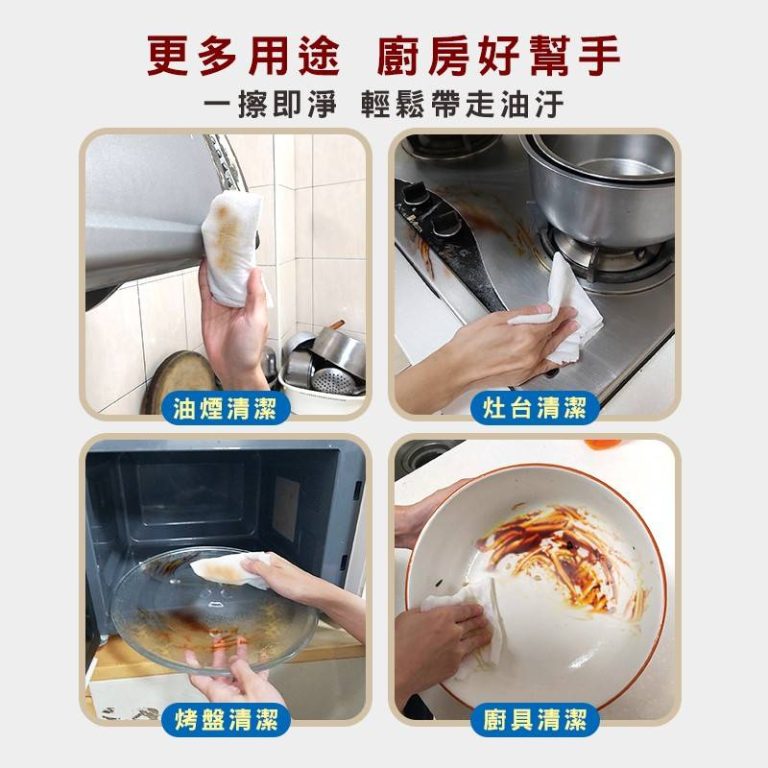 更多用途　廚房好幫手

一擦即淨　輕鬆帶走油汙

油煙清潔

灶台清潔

烤盤清潔

廚具清潔