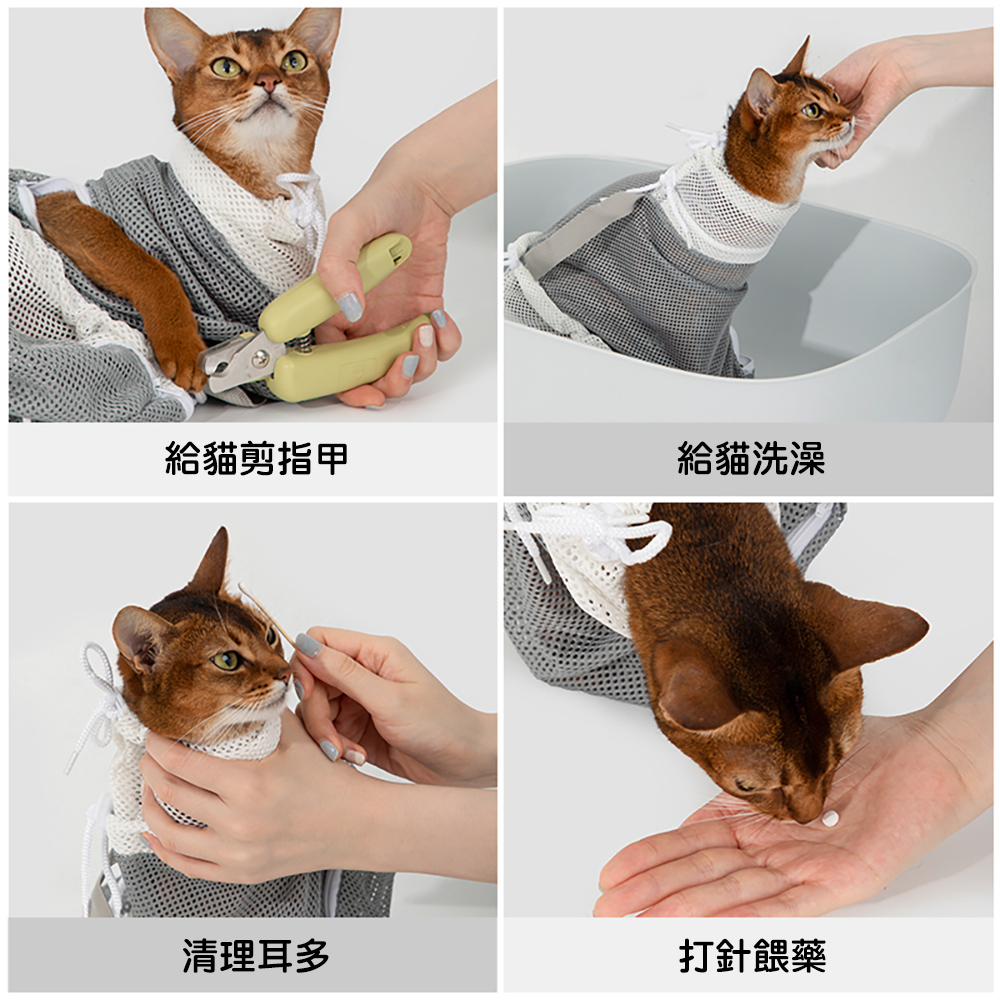 給貓剪指甲

給貓洗澡

清理耳多

打針餵藥