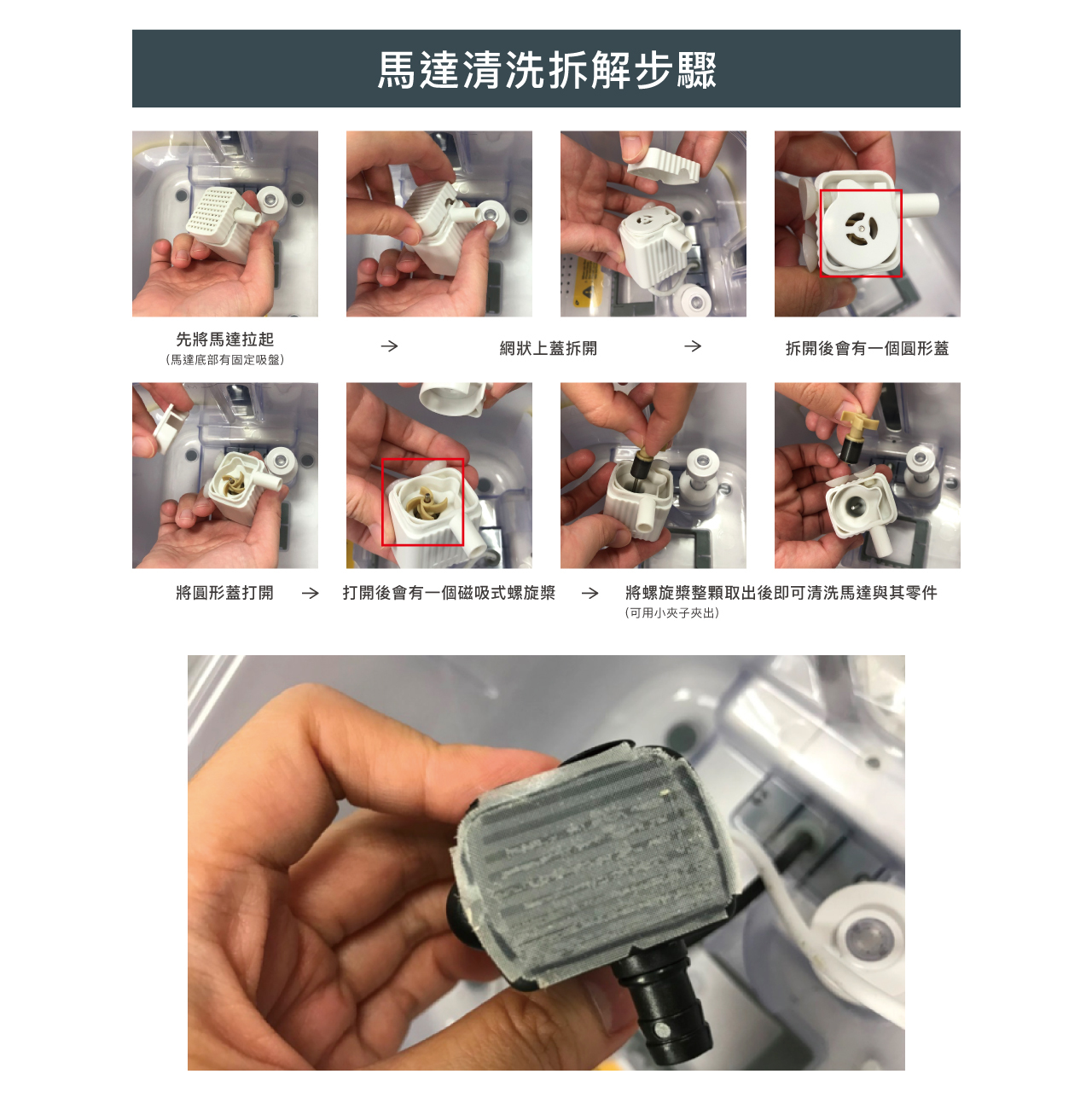 馬達清洗拆解步驟

先將馬達拉起
(馬達底部有固定吸盤)

→

網狀上蓋拆開

→

拆開後會有一個圓形蓋

將圓形蓋打開

→

打開後會有一個磁吸式螺旋槳

→

將螺旋槳整顆取出後即可清洗馬達與其零件
(可用小夾子夾出)