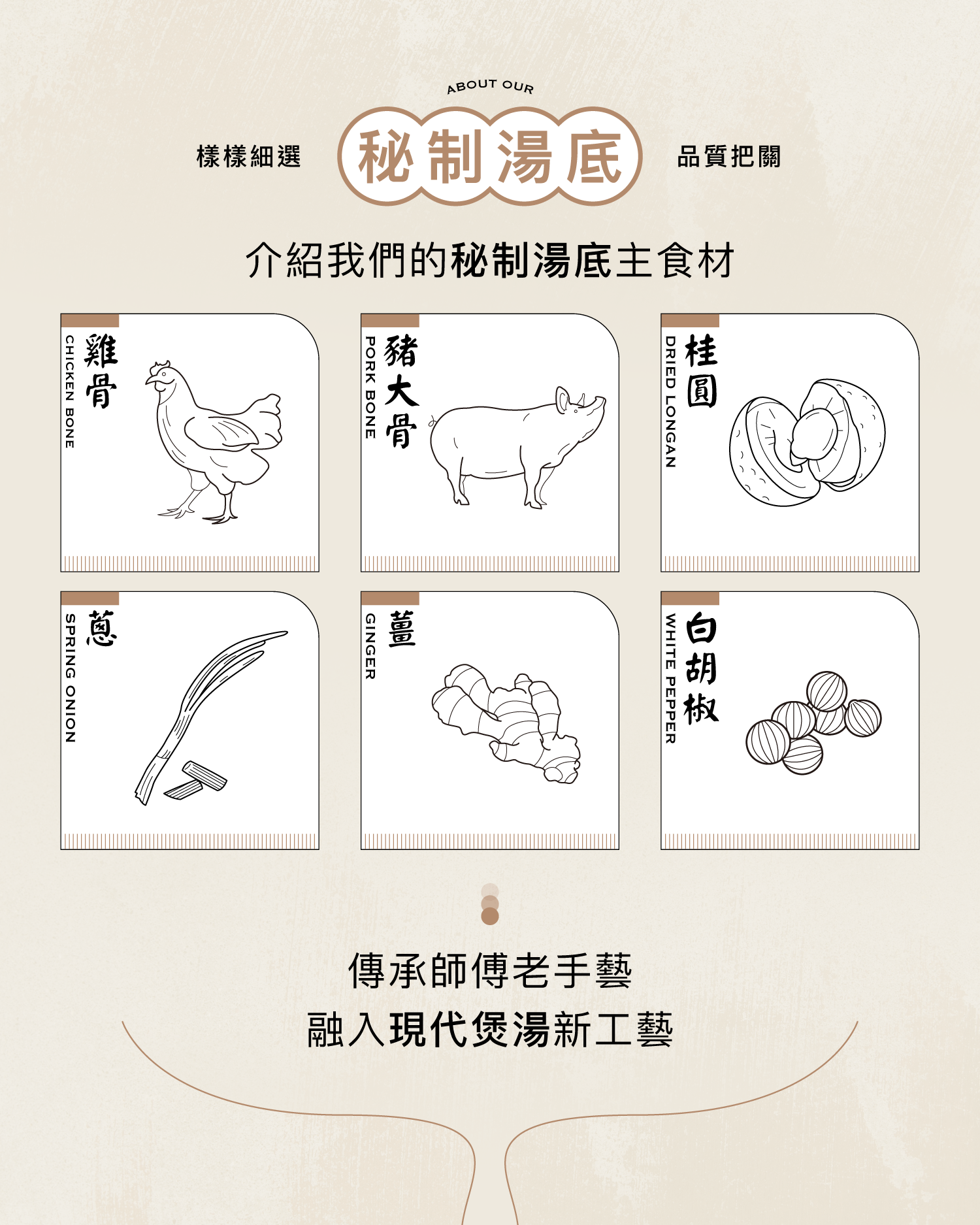 ABOUT OUR

樣樣細選 秘制湯底 品質把關

介紹我們的秘制湯底主食材

雞骨
CHICKEN BONE

豬大骨
PORK BONE

桂圓
DRIED LONGAN

蔥
SPRING ONION

薑
GINGER

白胡椒
WHITE PEPPER

傳承師傅老手藝
融入現代煲湯新工藝