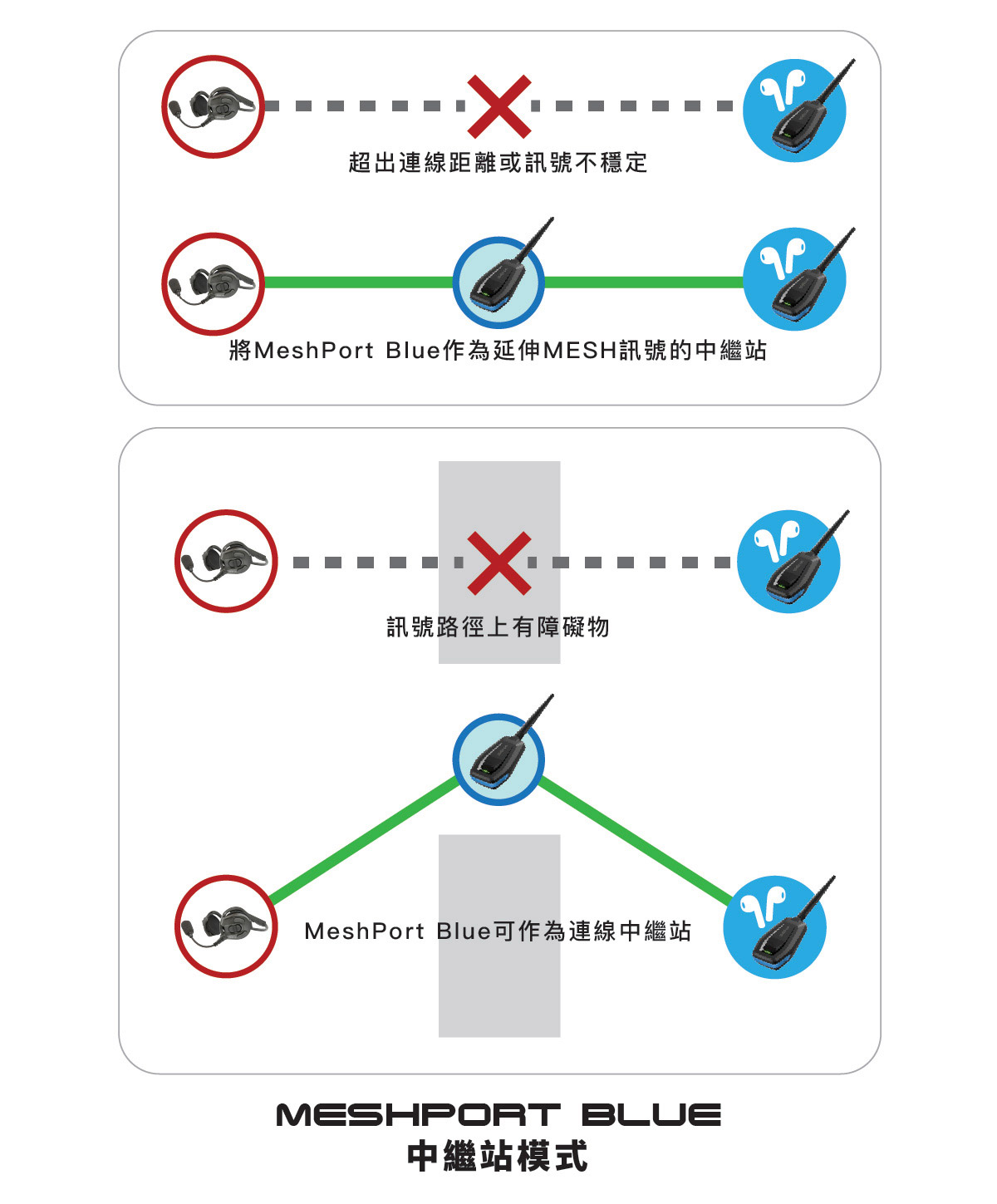 超出連線距離或訊號不穩定

將MeshPort Blue作為延伸MESH訊號的中繼站

訊號路徑上有障礙物

MeshPort Blue可作為連線中繼站

MESHPORT BLUE
中繼站模式