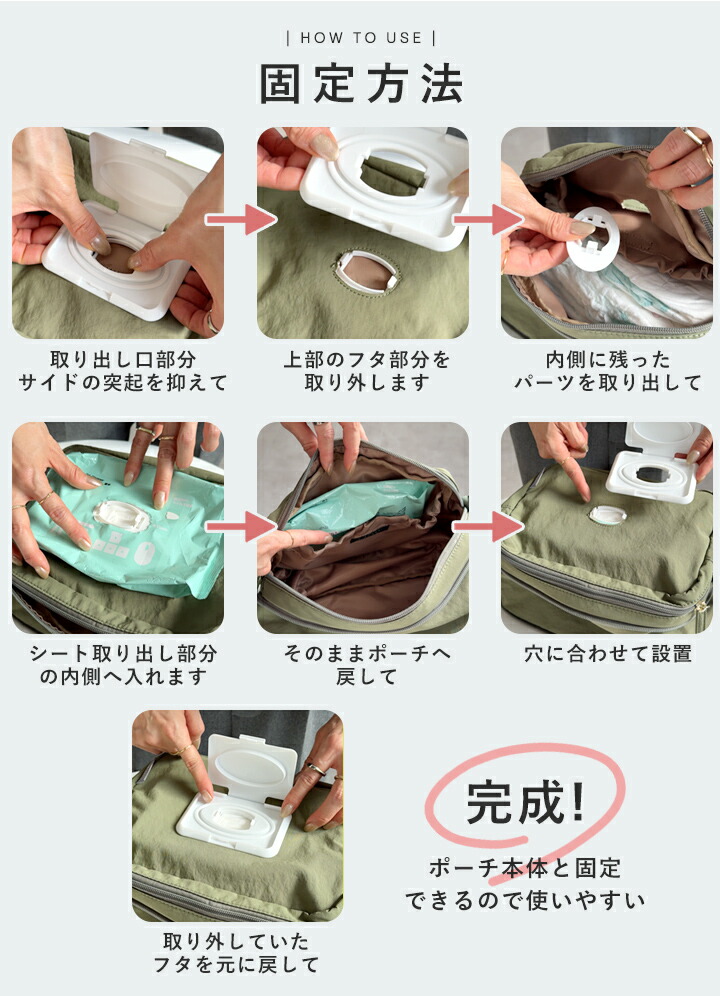 | HOW TO USE |

固定方法

取り出し口部分
サイドの突起を抑えて

上部のフタ部分を
取り外します

内側に残った
パーツを取り出して

シート取り出し部分
の内側へ入れます

そのままポーチへ
戻して

穴に合わせて設置

取り外していた
フタを元に戻して

完成!

ポーチ本体と固定
できるので使いやすい