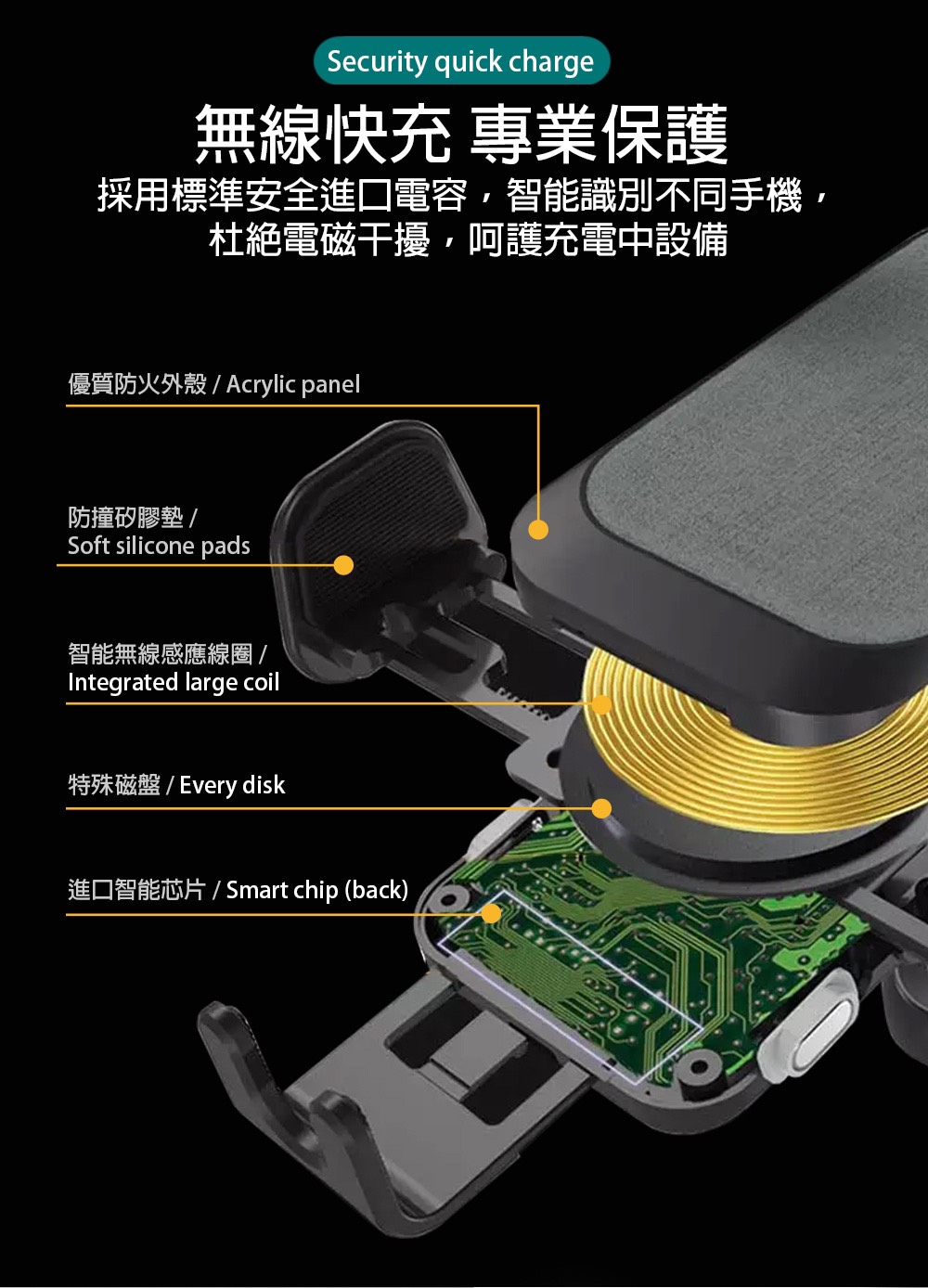 Security quick charge

無線快充 專業保護

採用標準安全進口電容，智能識別不同手機，杜絕電磁干擾，呵護充電中設備

優質防火外殼 / Acrylic panel

防撞矽膠墊 / Soft silicone pads

智能無線感應線圈 / Integrated large coil

特殊磁盤 / Every disk

進口智能芯片 / Smart chip (back)