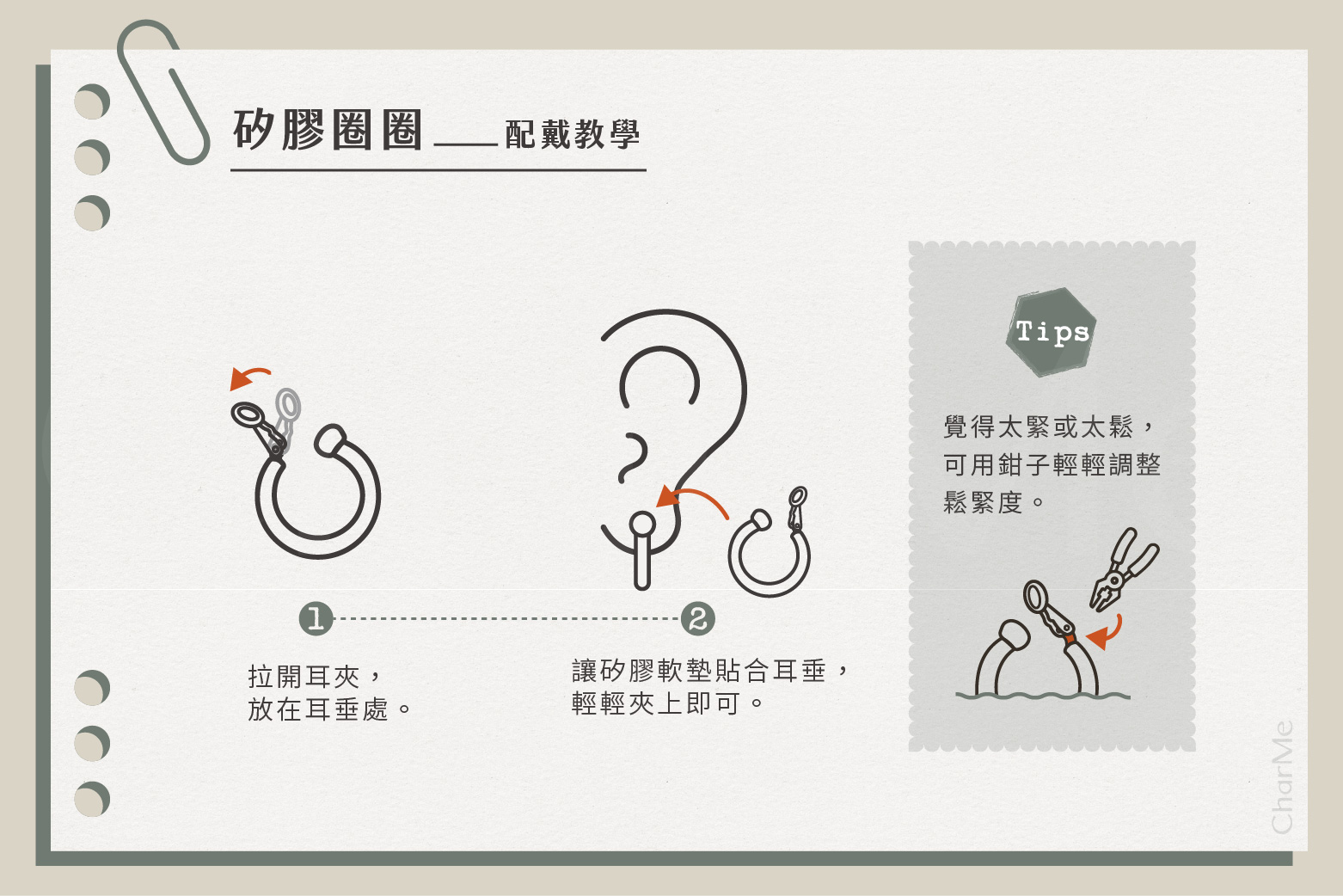 矽膠圈圈 ___ 配戴教學

1
拉開耳夾，
放在耳垂處。

2
讓矽膠軟墊貼合耳垂，
輕輕夾上即可。

Tips
覺得太緊或太鬆，
可用鉗子輕輕調整
鬆緊度。

CharMe