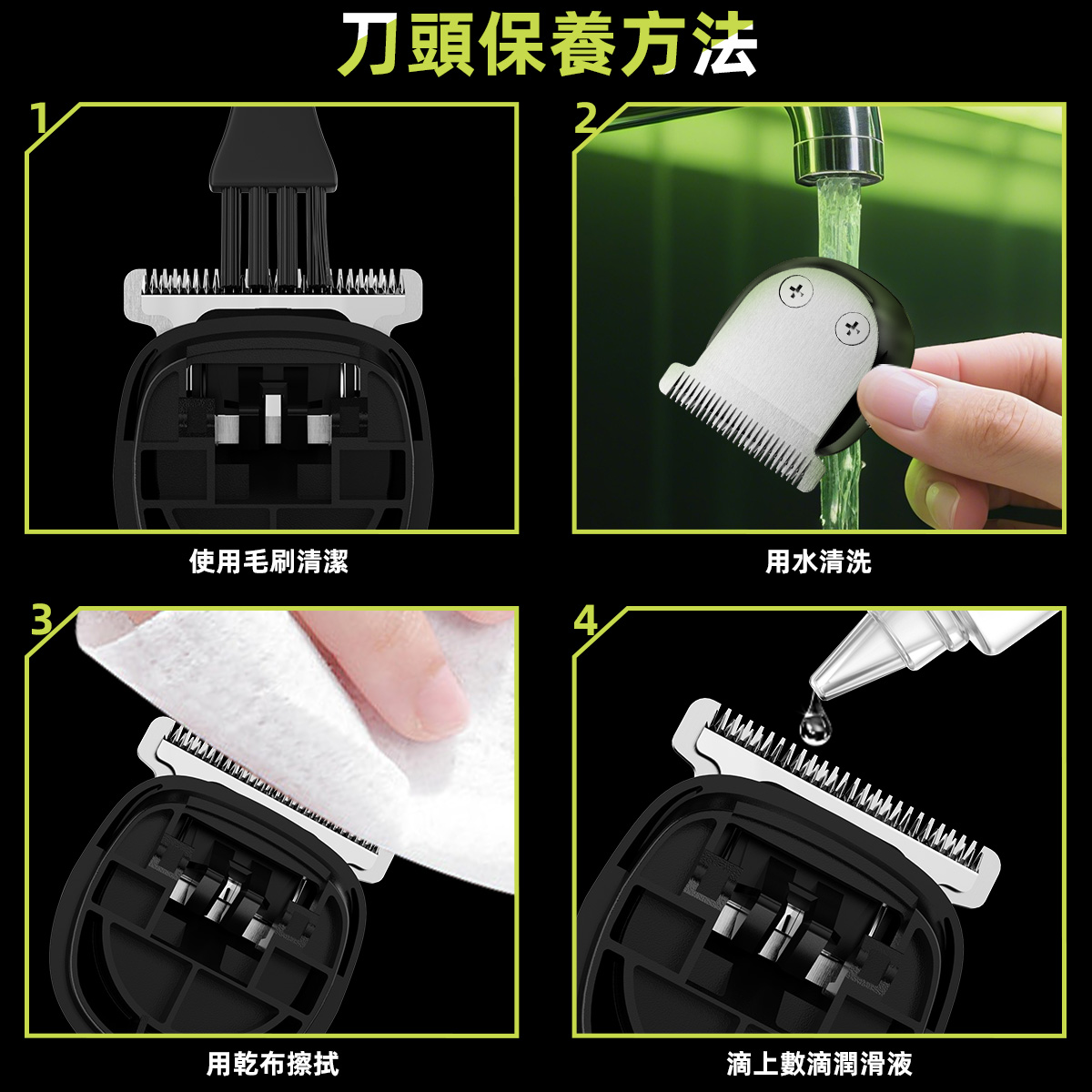 刀頭保養方法

1

使用毛刷清潔

2

用水清洗

3

用乾布擦拭

4

滴上數滴潤滑液