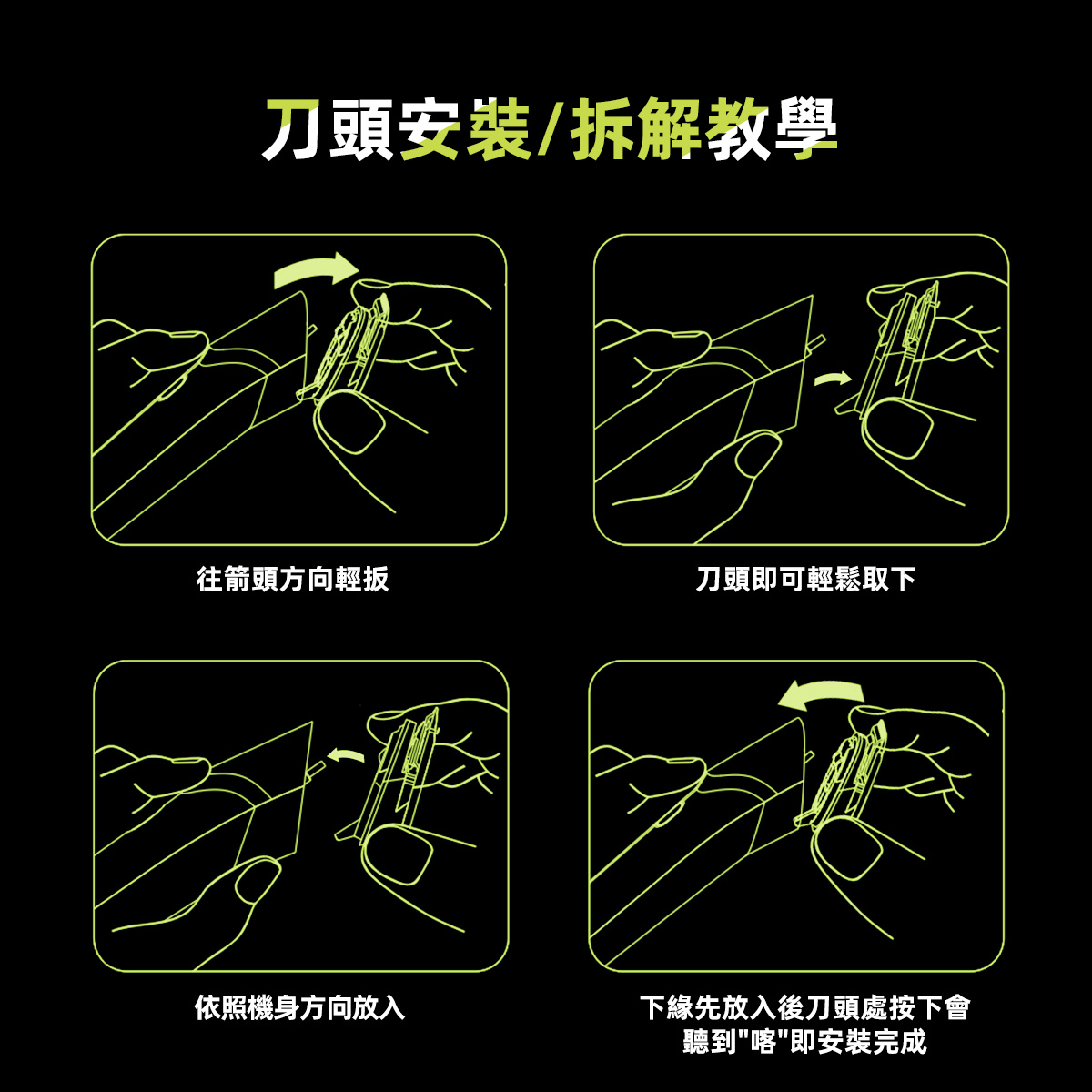 刀頭安裝/拆解教學

往箭頭方向輕扳

刀頭即可輕鬆取下

依照機身方向放入

下緣先放入後刀頭處按下會聽到"喀"即安裝完成