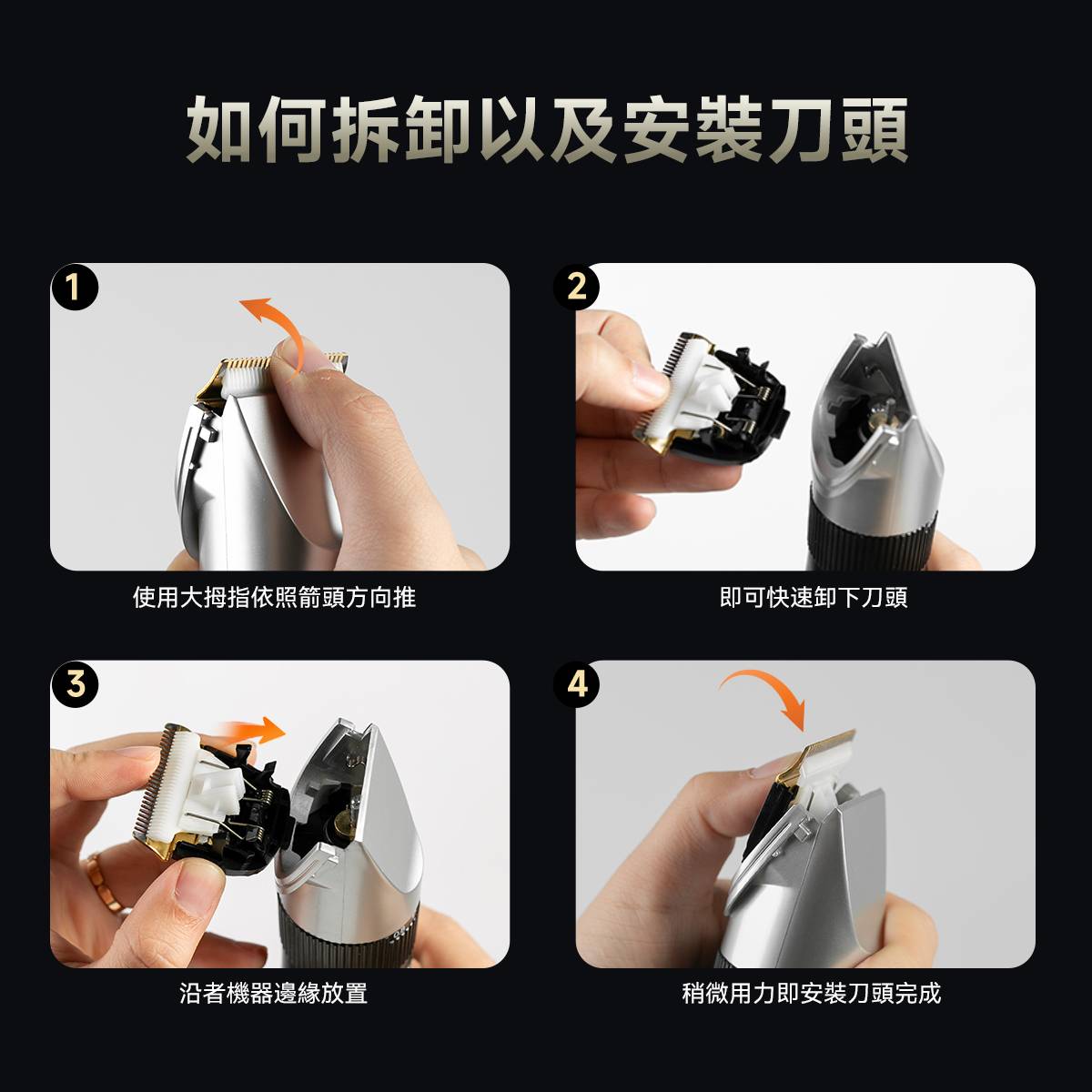 如何拆卸以及安裝刀頭

1

使用大拇指依照箭頭方向推

2

即可快速卸下刀頭

3

沿者機器邊緣放置

4

稍微用力即安裝刀頭完成