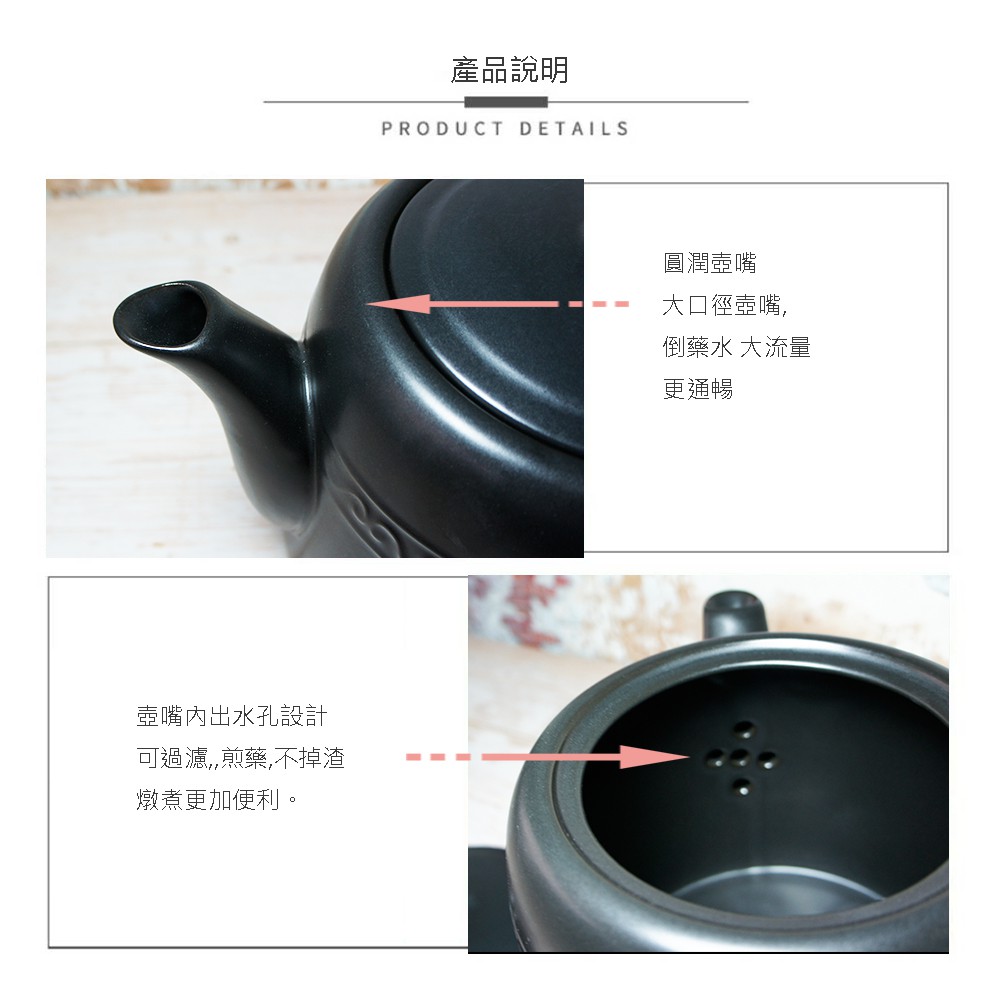 產品說明

PRODUCT DETAILS

圓潤壺嘴
大口徑壺嘴,
倒藥水 大流量
更通暢

壺嘴內出水孔設計
可過濾,,煎藥,不掉渣
燉煮更加便利。