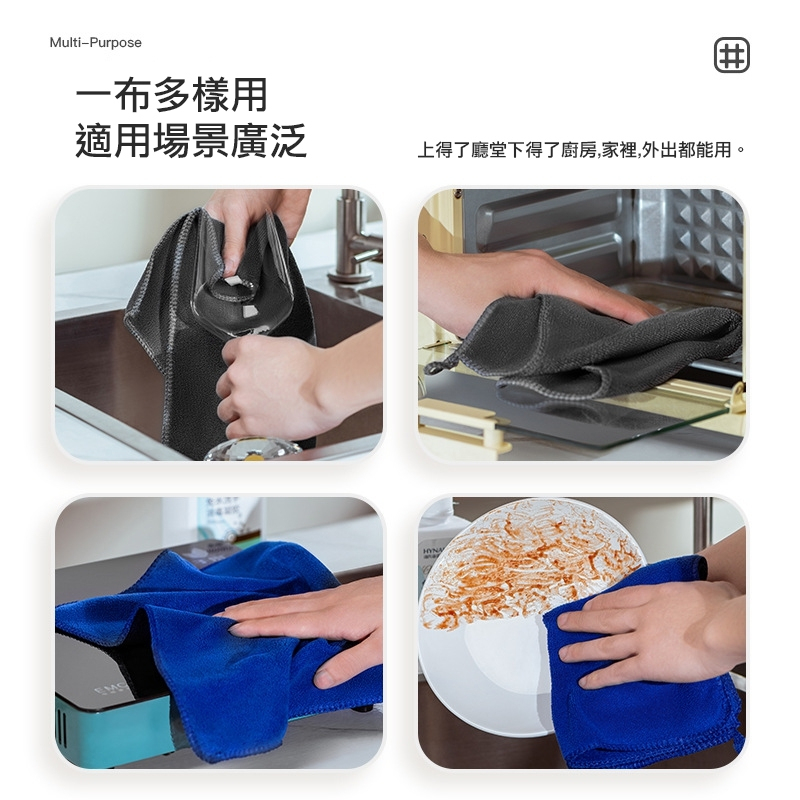 Multi-Purpose

一布多樣用
適用場景廣泛

上得了廳堂下得了廚房,家裡,外出都能用。