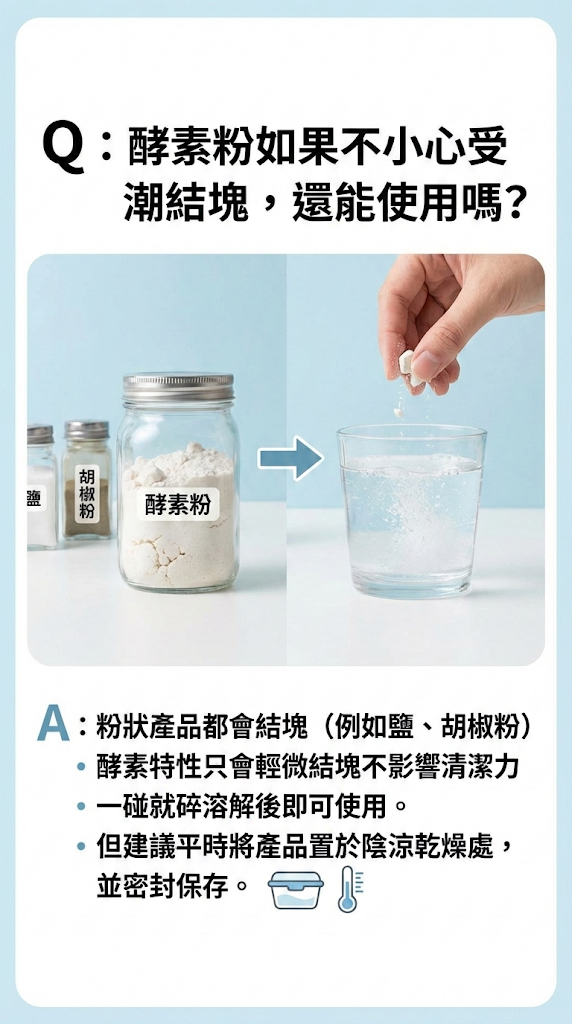 Q：酵素粉如果不小心受潮結塊，還能使用嗎？

鹽

胡椒粉

酵素粉

A：粉狀產品都會結塊（例如鹽、胡椒粉）

• 酵素特性只會輕微結塊不影響清潔力

• 一碰就碎溶解後即可使用。

• 但建議平時將產品置於陰涼乾燥處，並密封保存。