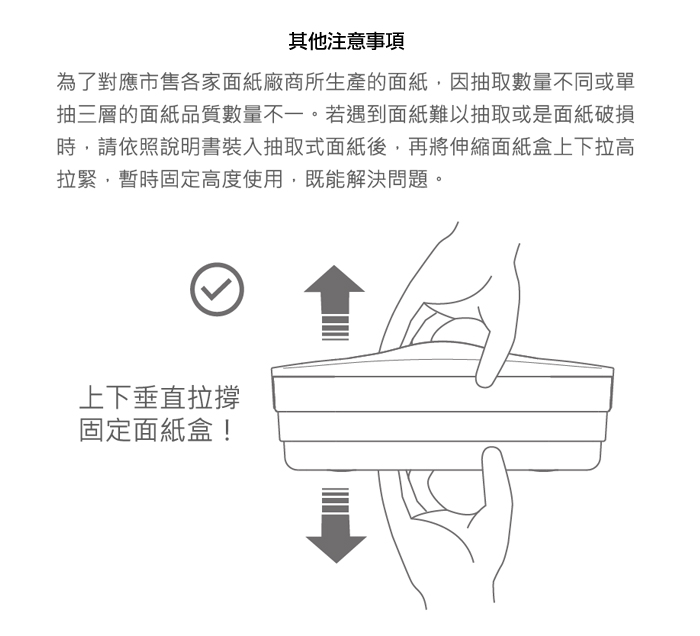 其他注意事項

為了對應市售各家面紙廠商所生產的面紙，因抽取數量不同或單抽三層的面紙品質數量不一。若遇到面紙難以抽取或是面紙破損時，請依照說明書裝入抽取式面紙後，再將伸縮面紙盒上下拉高拉緊，暫時固定高度使用，既能解決問題。

上下垂直拉撐
固定面紙盒！