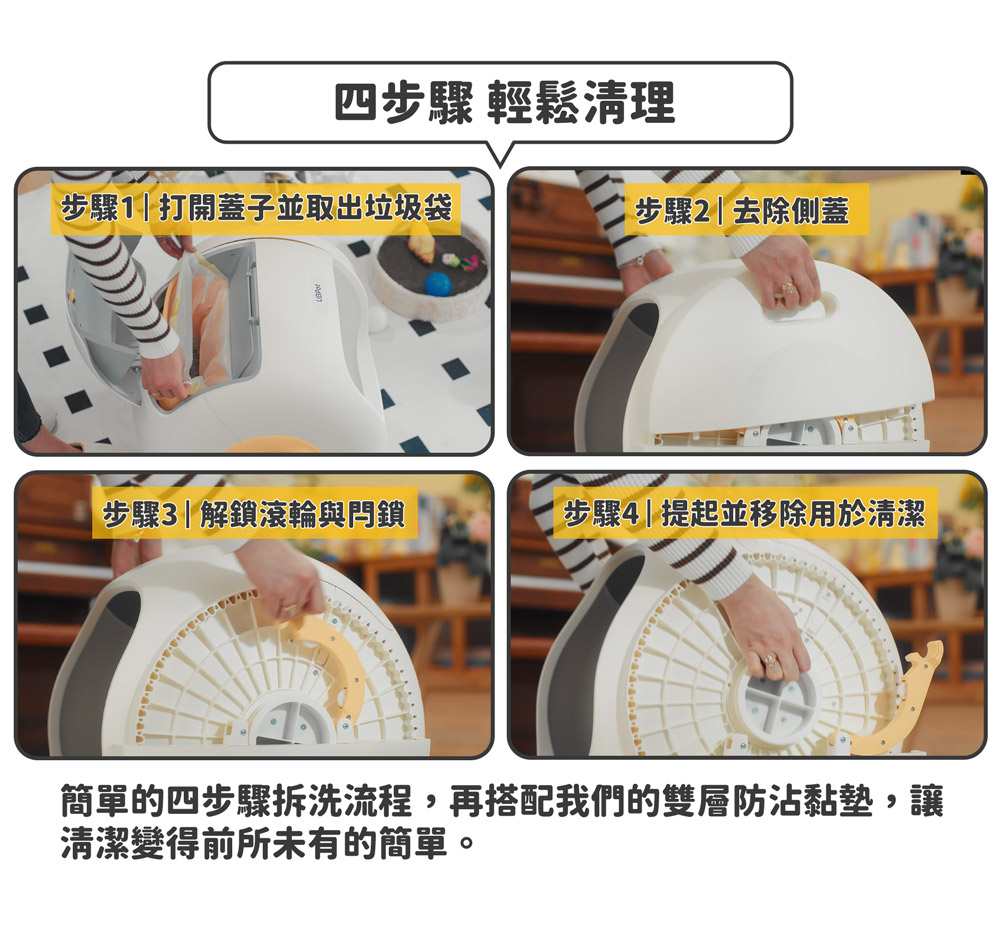 四步驟 輕鬆清理

步驟1 | 打開蓋子並取出垃圾袋

步驟2 | 去除側蓋

步驟3 | 解鎖滾輪與門鎖

步驟4 | 提起並移除用於清潔

簡單的四步驟拆洗流程，再搭配我們的雙層防沾黏墊，讓清潔變得前所未有的簡單。