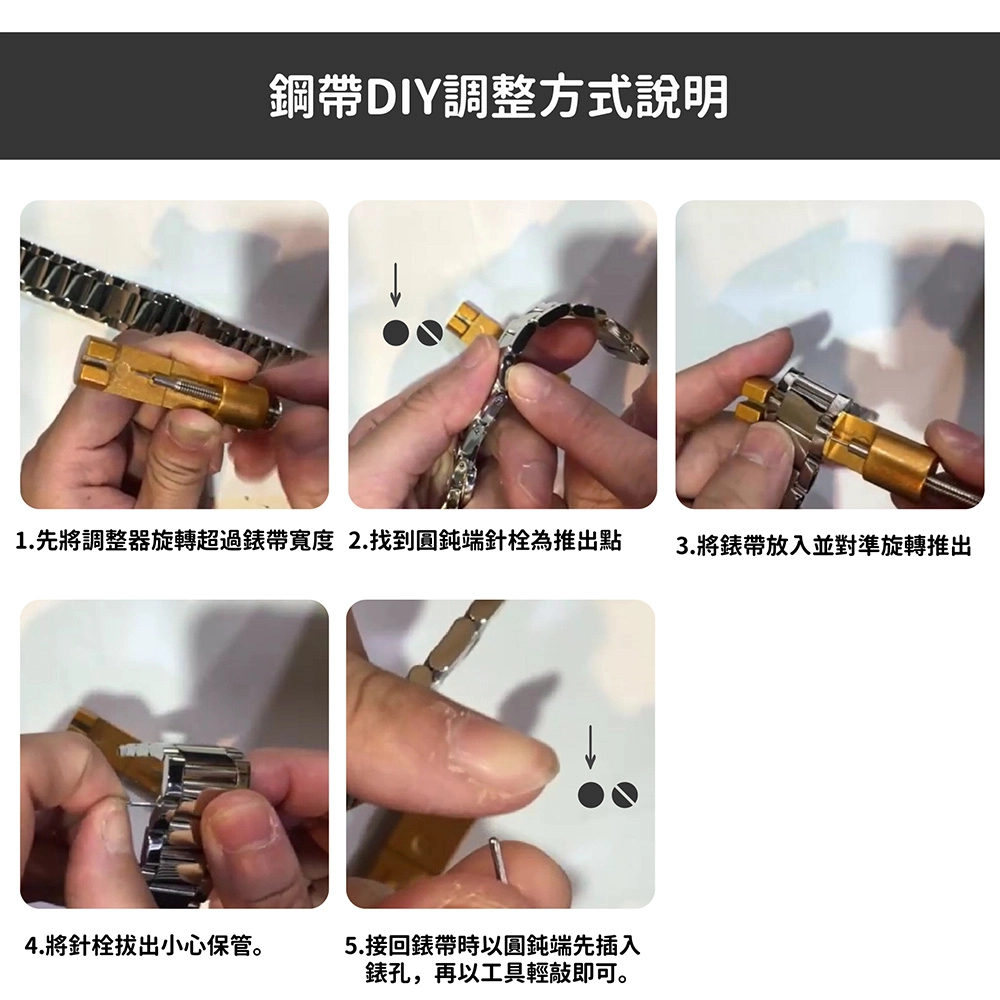 鋼帶DIY調整方式說明

1.先將調整器旋轉超過錶帶寬度

2.找到圓鈍端針栓為推出點

3.將錶帶放入並對準旋轉推出

4.將針栓拔出小心保管。

5.接回錶帶時以圓鈍端先插入錶孔，再以工具輕敲即可。