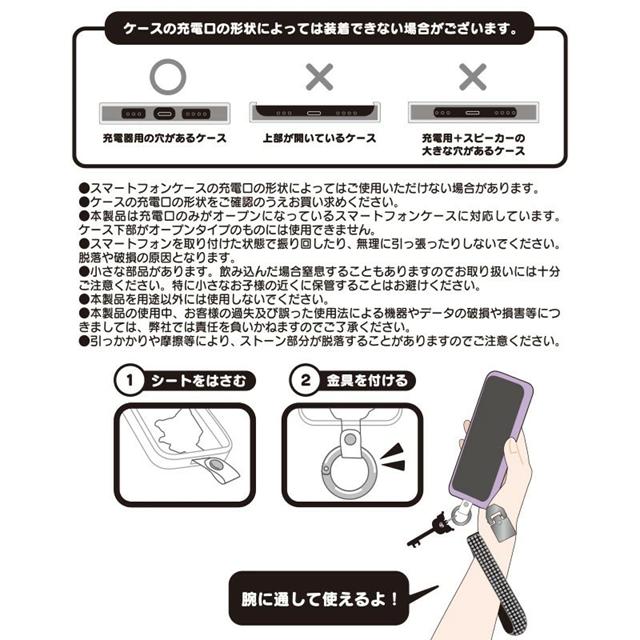 ケースの充電口の形状によっては装着できない場合がございます。

○
充電器用の穴があるケース

×
上部が開いているケース

×
充電用＋スピーカーの大きな穴があるケース

●スマートフォンケースの充電口の形状によってはご使用いただけない場合があります。
●ケースの充電口の形状をご確認のうえお買い求めください。
●本製品は充電口のみがオープンになっているスマートフォンケースに対応しています。ケース下部がオープンタイプのものには使用できません。
●スマートフォンを取り付けた状態で振り回したり、無理に引っ張ったりしないでください。脱落や破損の原因となります。
●小さな部品があります。飲み込んだ場合窒息することもありますのでお取り扱いには十分ご注意ください。特に小さなお子様の近くに保管することはお避けください。
●本製品を用途以外には使用しないでください。
●本製品の使用中、お客様の過失及び誤った使用法による機器やデータの破損や損害等につきましては、弊社では責任を負いかねますのでご了承ください。
●引っかかりや摩擦等により、ストーン部分が脱落することがありますのでご注意ください。

1 シートをはさむ

2 金具を付ける

腕に通して使えるよ！