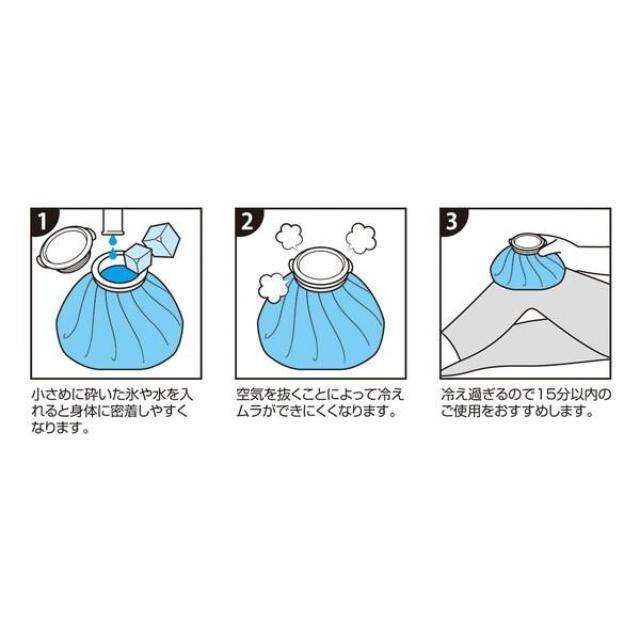 1

小さめに砕いた氷や水を入れると身体に密着しやすくなります。

2

空気を抜くことによって冷えムラができにくくなります。

3

冷え過ぎるので15分以内のご使用をおすすめします。