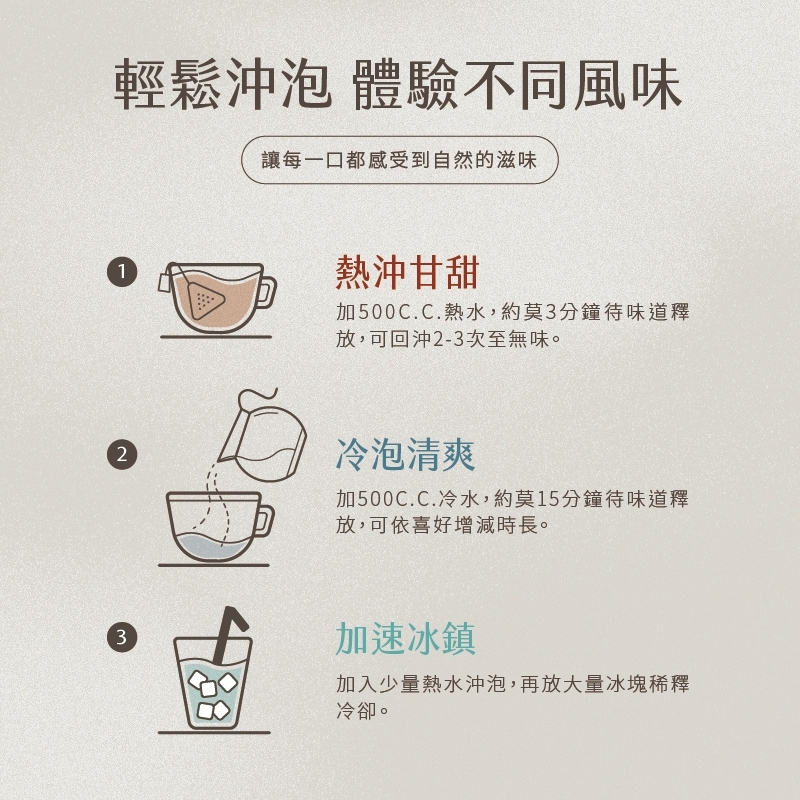 輕鬆沖泡 體驗不同風味

讓每一口都感受到自然的滋味

1

熱沖甘甜

加500C.C.熱水，約莫3分鐘待味道釋放，可回沖2-3次至無味。

2

冷泡清爽

加500C.C.冷水，約莫15分鐘待味道釋放，可依喜好增減時長。

3

加速冰鎮

加入少量熱水沖泡，再放大量冰塊稀釋冷卻。