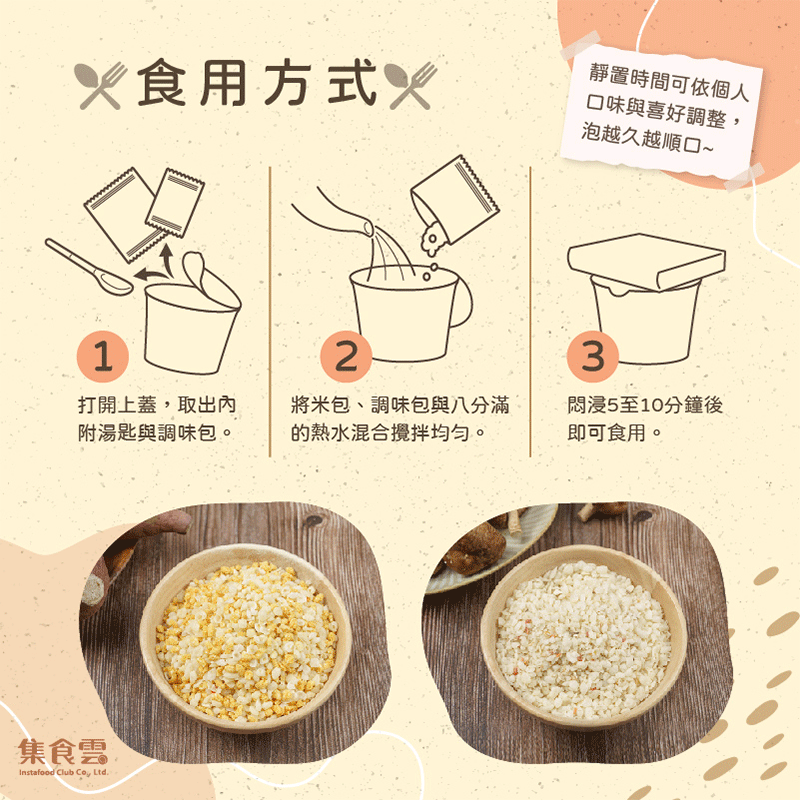 食用方式

靜置時間可依個人口味與喜好調整，泡越久越順口~

1
打開上蓋，取出內附湯匙與調味包。

2
將米包、調味包與八分滿的熱水混合攪拌均勻。

3
悶浸5至10分鐘後即可食用。

集食雲
Instafood Club Co., Ltd.