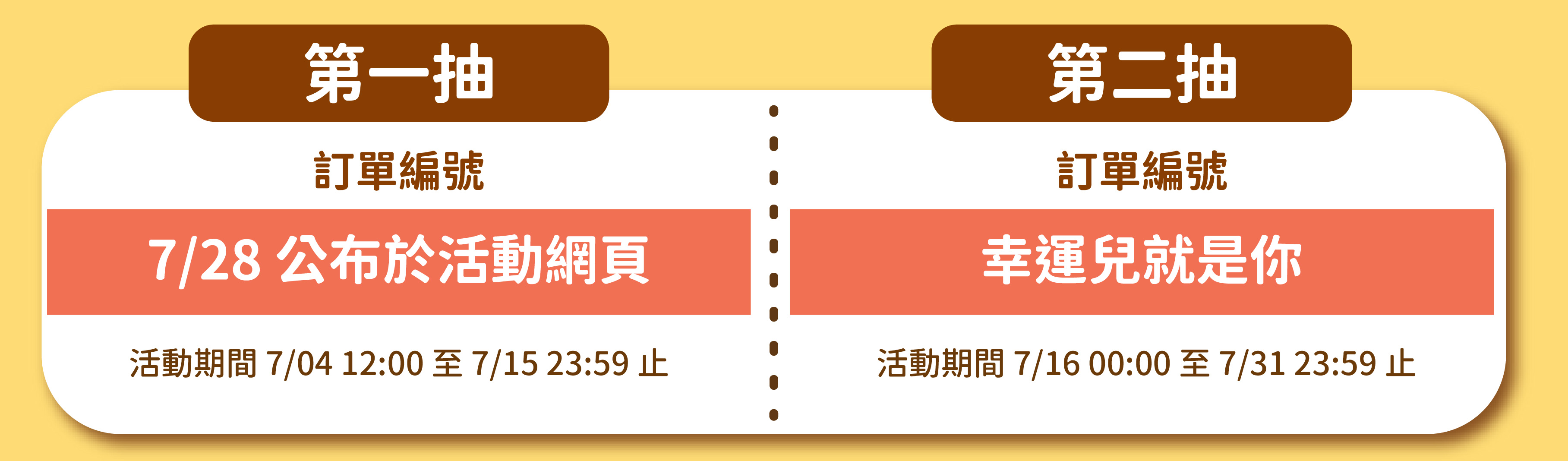 第一抽

訂單編號

7/28公布於活動網頁

活動期間7/04 12:00至7/15 23:59止

第二抽

訂單編號

幸運兒就是你

活動期間7/16 00:00至7/31 23:59止