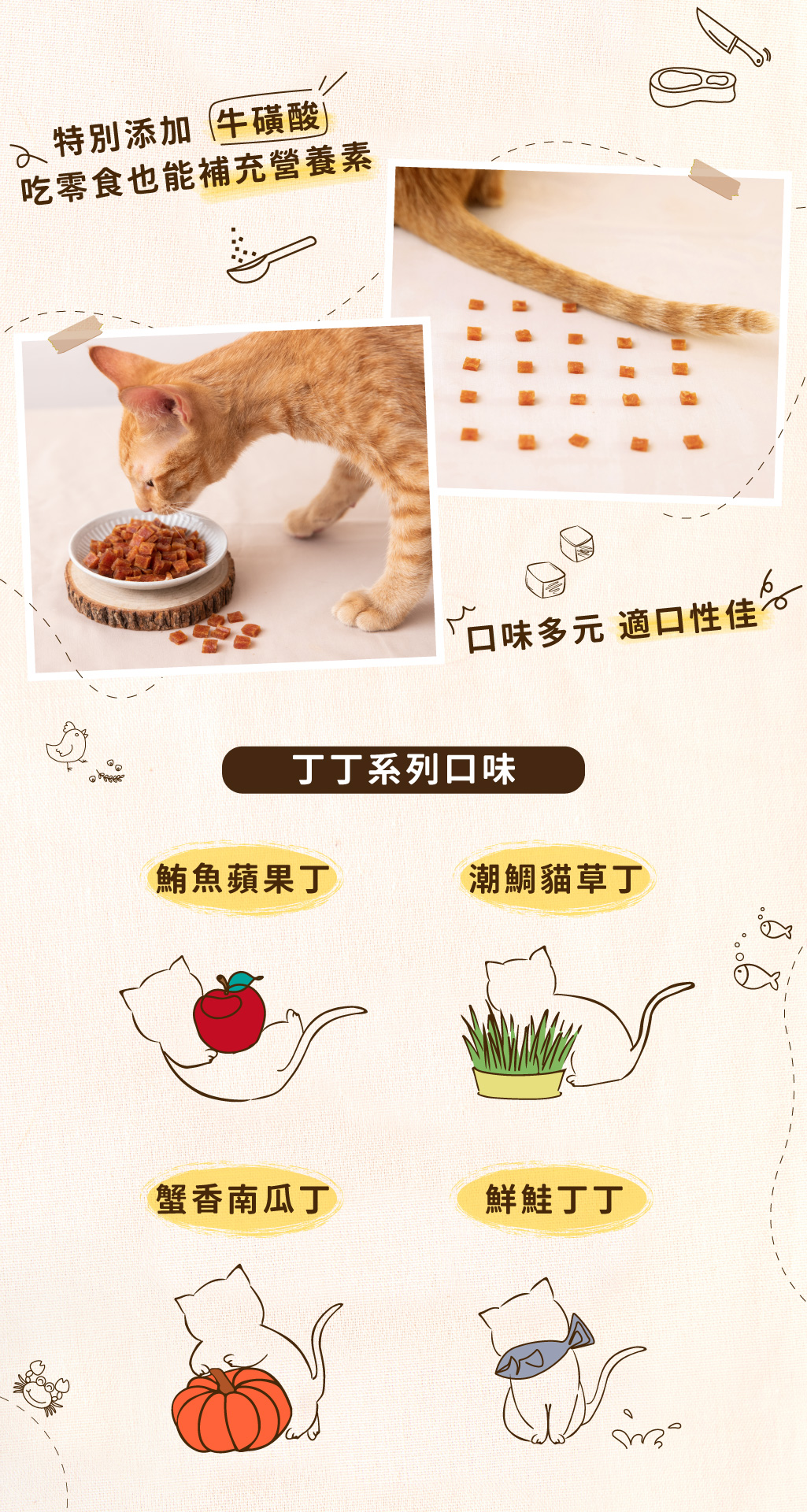 特別添加 牛磺酸
吃零食也能補充營養素

口味多元 適口性佳

丁丁系列口味

鮪魚蘋果丁

潮鯛貓草丁

蟹香南瓜丁

鮮鮭丁丁