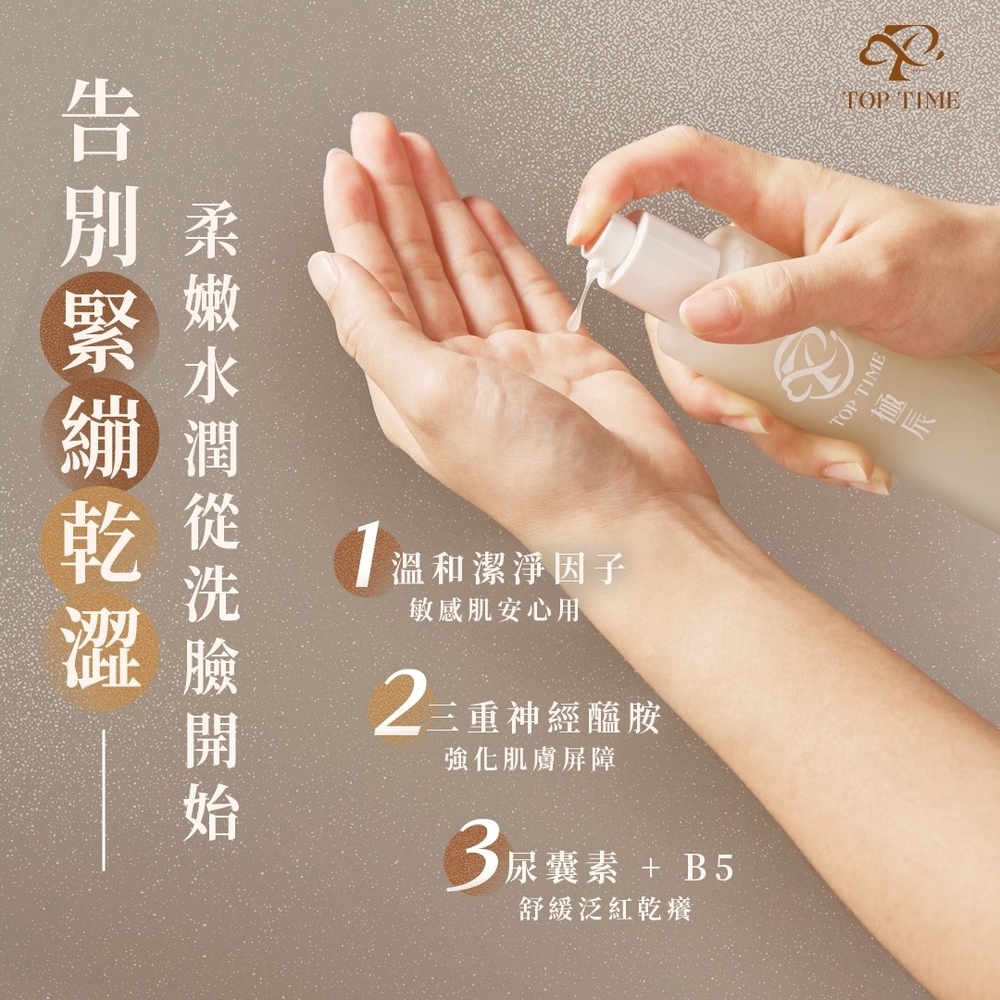 TOP TIME

告別緊繃乾澀

柔嫩水潤從洗臉開始

TOP TIME
極辰

1 溫和潔淨因子
敏感肌安心用

2 三重神經醯胺
強化肌膚屏障

3 尿囊素 + B5
舒緩泛紅乾癢