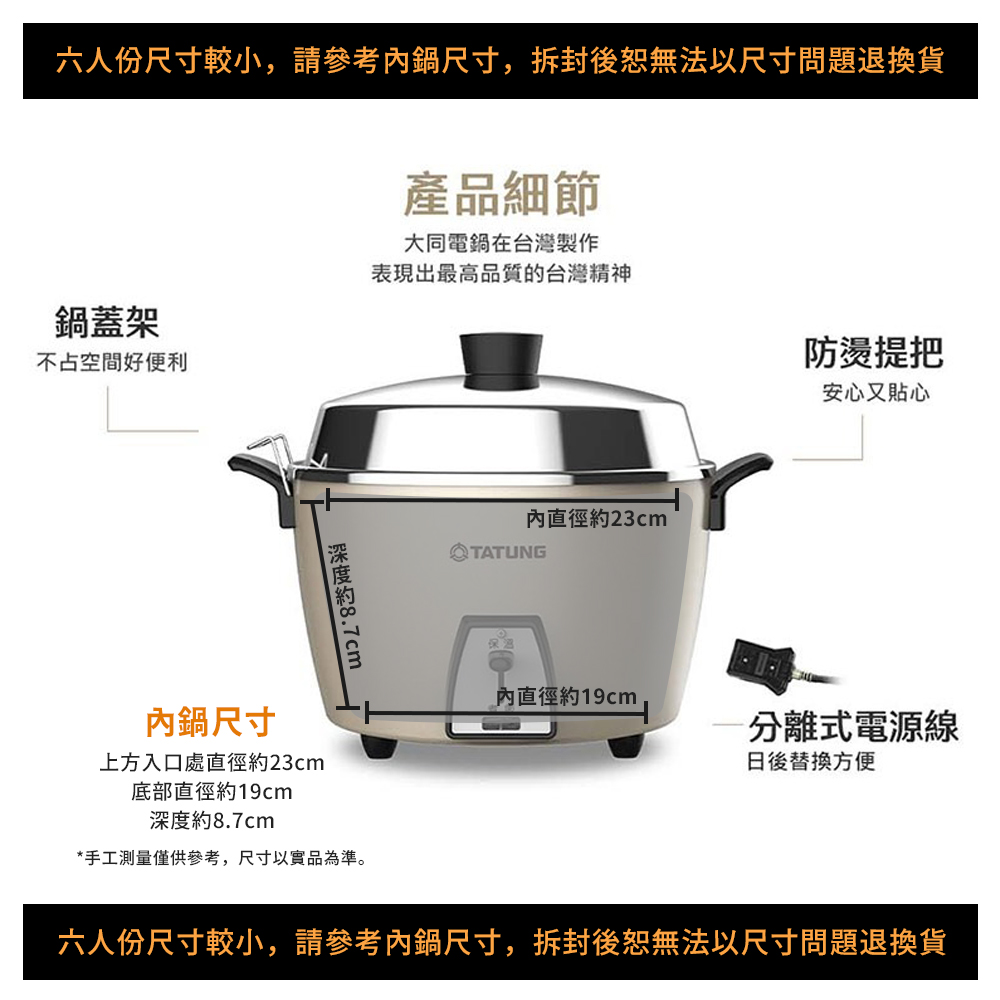 六人份尺寸較小，請參考內鍋尺寸，拆封後恕無法以尺寸問題退換貨

產品細節
大同電鍋在台灣製作
表現出最高品質的台灣精神

鍋蓋架
不占空間好便利

防燙提把
安心又貼心

內直徑約23cm

TATUNG

深度約8.7cm

保溫

內直徑約19cm

內鍋尺寸
上方入口處直徑約23cm
底部直徑約19cm
深度約8.7cm

*手工測量僅供參考，尺寸以實品為準。

分離式電源線
日後替換方便

六人份尺寸較小，請參考內鍋尺寸，拆封後恕無法以尺寸問題退換貨