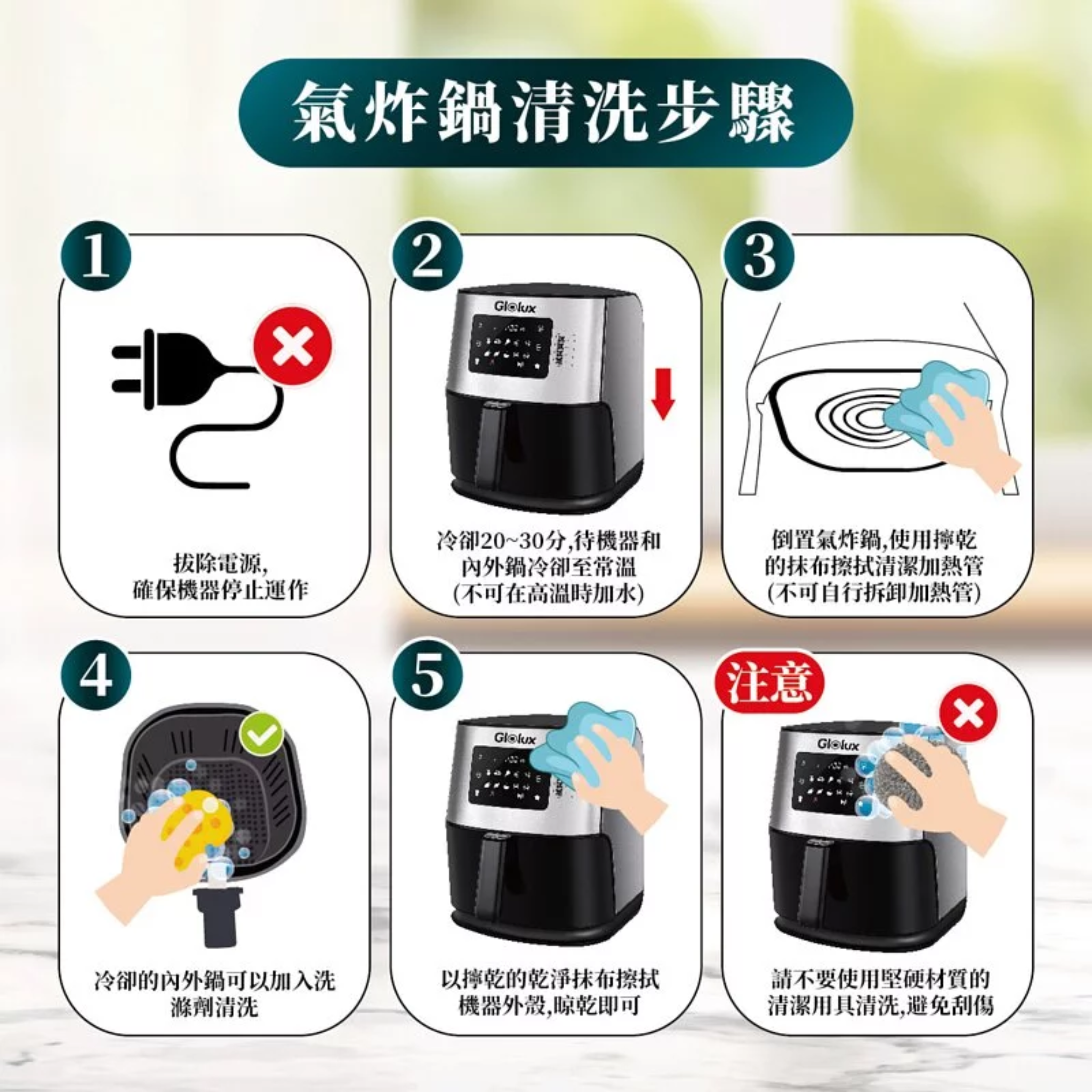 氣炸鍋清洗步驟

1

拔除電源,
確保機器停止運作

2

Glolux

冷卻20~30分,待機器和內外鍋冷卻至常溫
(不可在高溫時加水)

3

倒置氣炸鍋,使用擰乾的抹布擦拭清潔加熱管
(不可自行拆卸加熱管)

4

冷卻的內外鍋可以加入洗滌劑清洗

5

Glolux

以擰乾的乾淨抹布擦拭機器外殼,晾乾即可

注意

Glolux

請不要使用堅硬材質的清潔用具清洗,避免刮傷