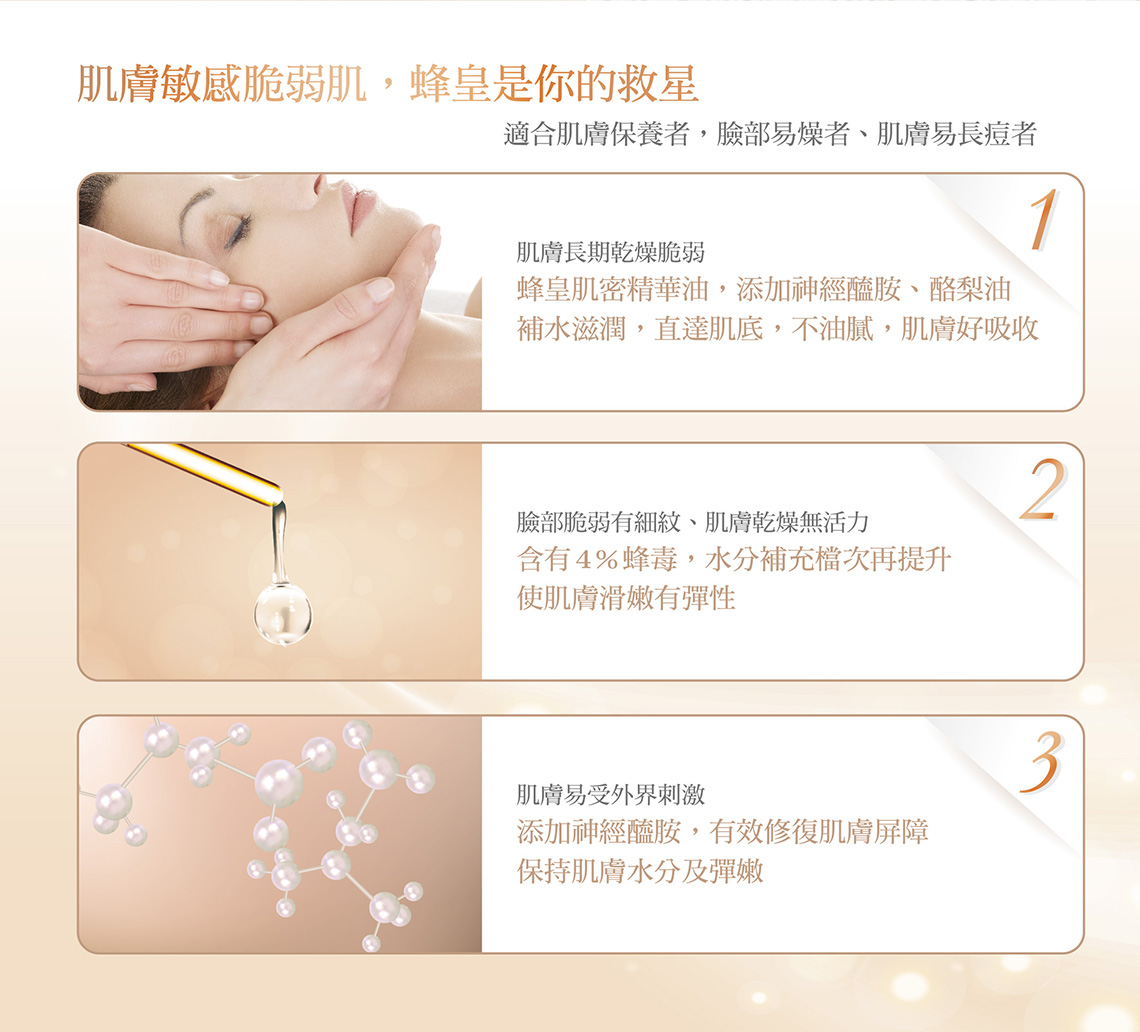 肌膚敏感脆弱肌，蜂皇是你的救星

適合肌膚保養者，臉部易燥者、肌膚易長痘者

1

肌膚長期乾燥脆弱

蜂皇肌密精華油，添加神經醯胺、酪梨油
補水滋潤，直達肌底，不油膩，肌膚好吸收

2

臉部脆弱有細紋、肌膚乾燥無活力

含有4%蜂毒，水分補充檔次再提升
使肌膚滑嫩有彈性

3

肌膚易受外界刺激

添加神經醯胺，有效修復肌膚屏障
保持肌膚水分及彈嫩