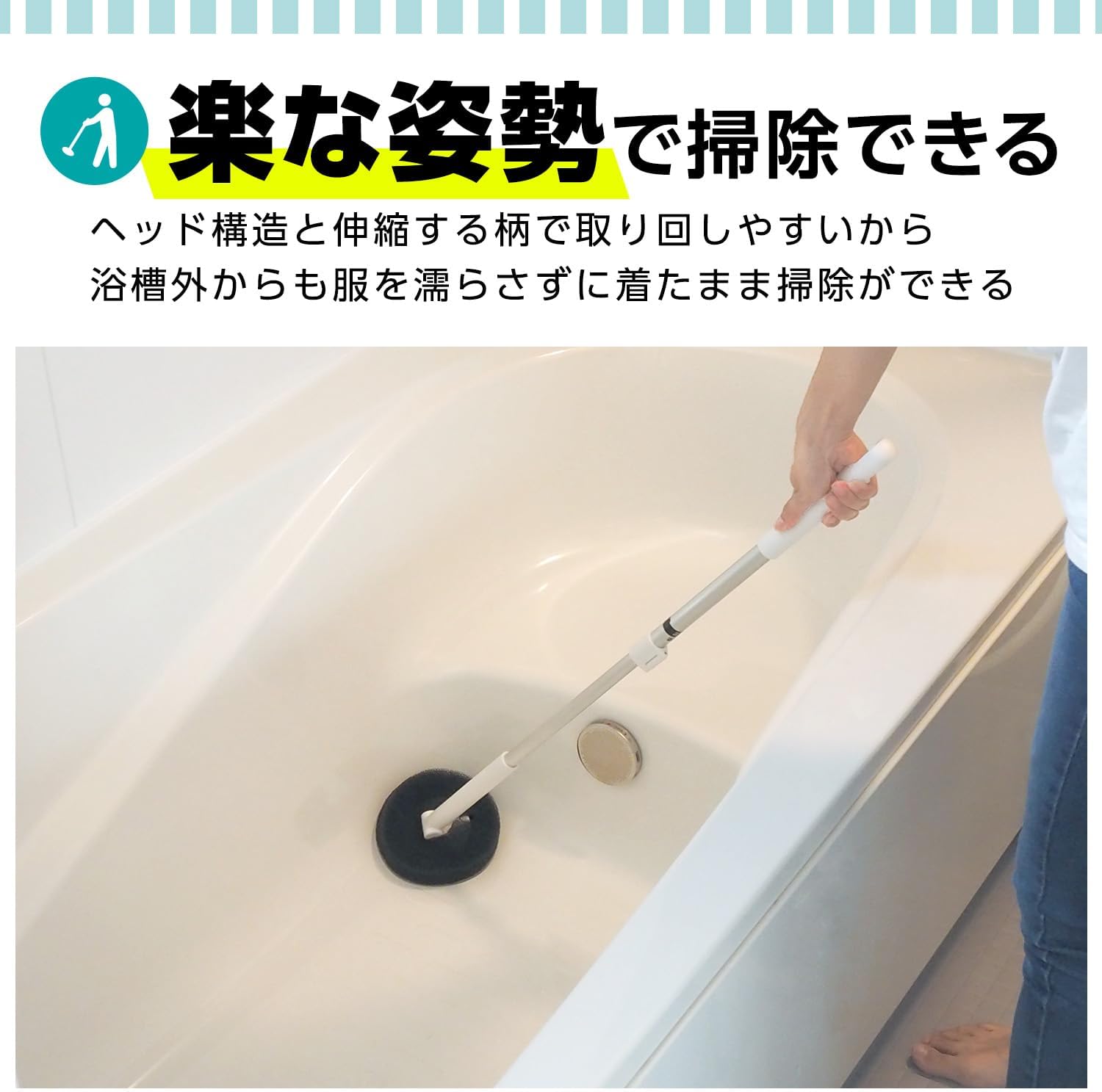 楽な姿勢で掃除できる

ヘッド構造と伸縮する柄で取り回しやすいから
浴槽外からも服を濡らさずに着たまま掃除ができる