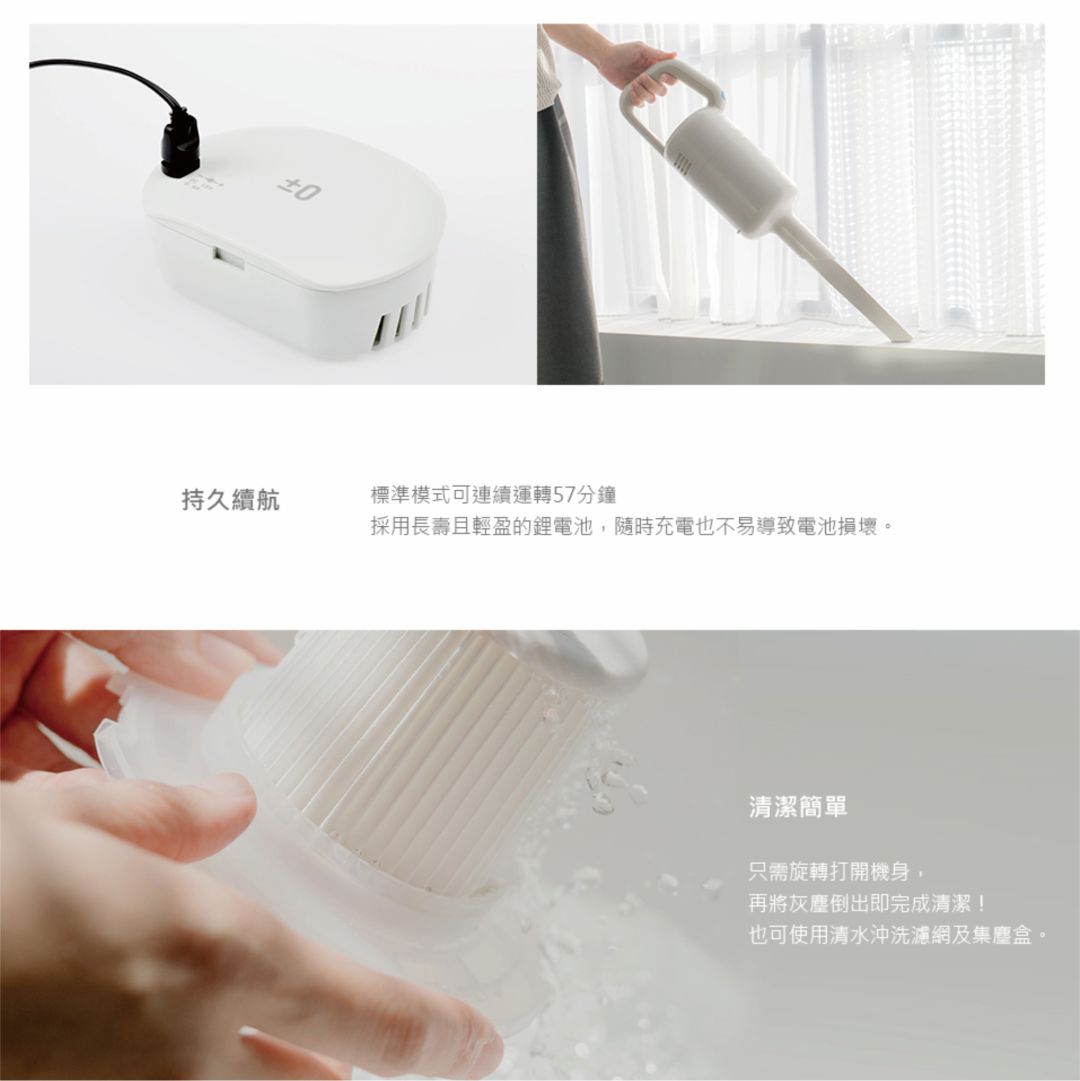 ±0

持久續航

標準模式可連續運轉57分鐘
採用長壽且輕盈的鋰電池，隨時充電也不易導致電池損壞。

清潔簡單

只需旋轉打開機身，
再將灰塵倒出即完成清潔！
也可使用清水沖洗濾網及集塵盒。