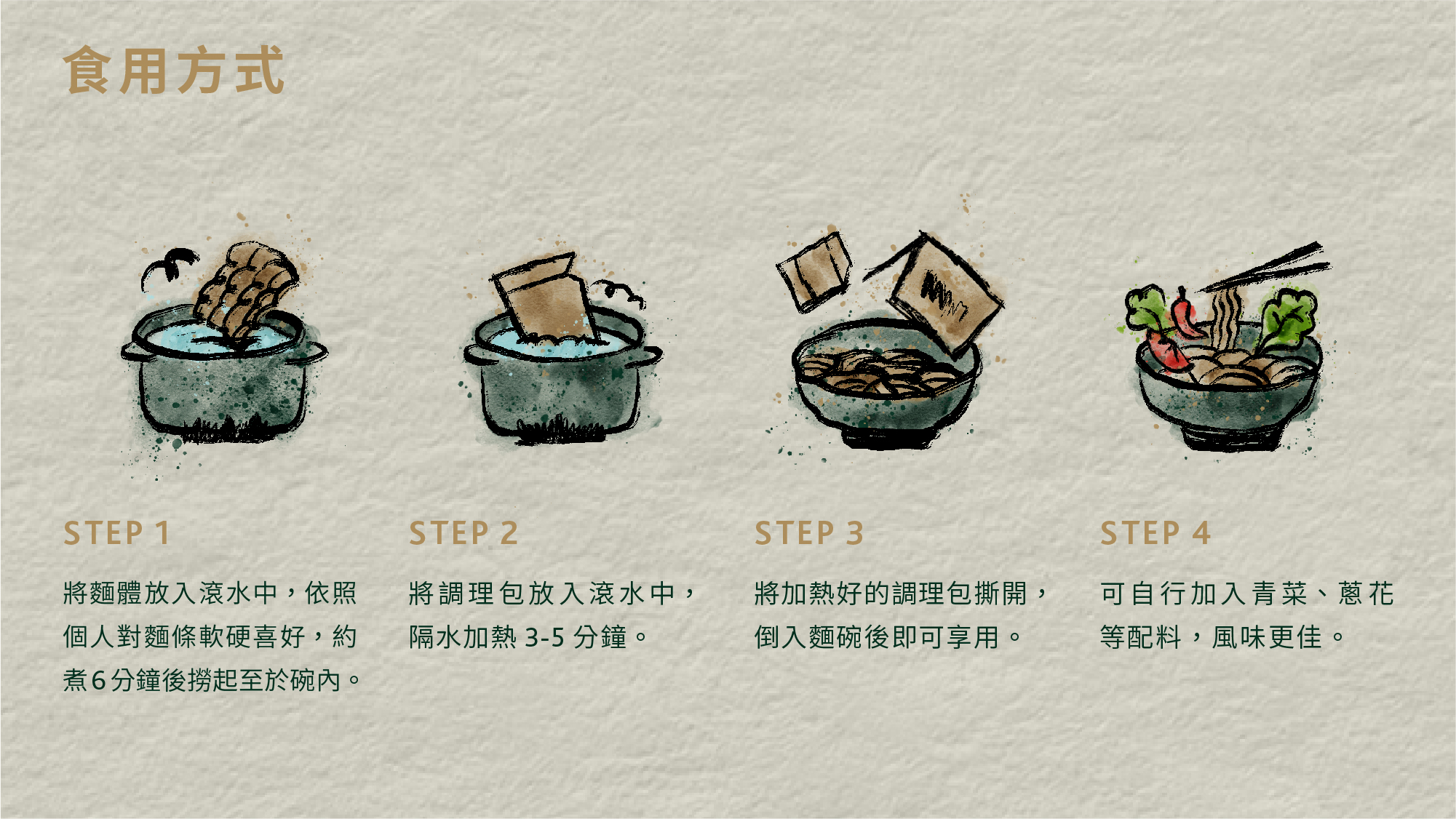 食用方式

STEP 1

將麵體放入滾水中，依照個人對麵條軟硬喜好，約煮6分鐘後撈起至於碗內。

STEP 2

將調理包放入滾水中，隔水加熱 3-5 分鐘。

STEP 3

將加熱好的調理包撕開，倒入麵碗後即可享用。

STEP 4

可自行加入青菜、蔥花等配料，風味更佳。