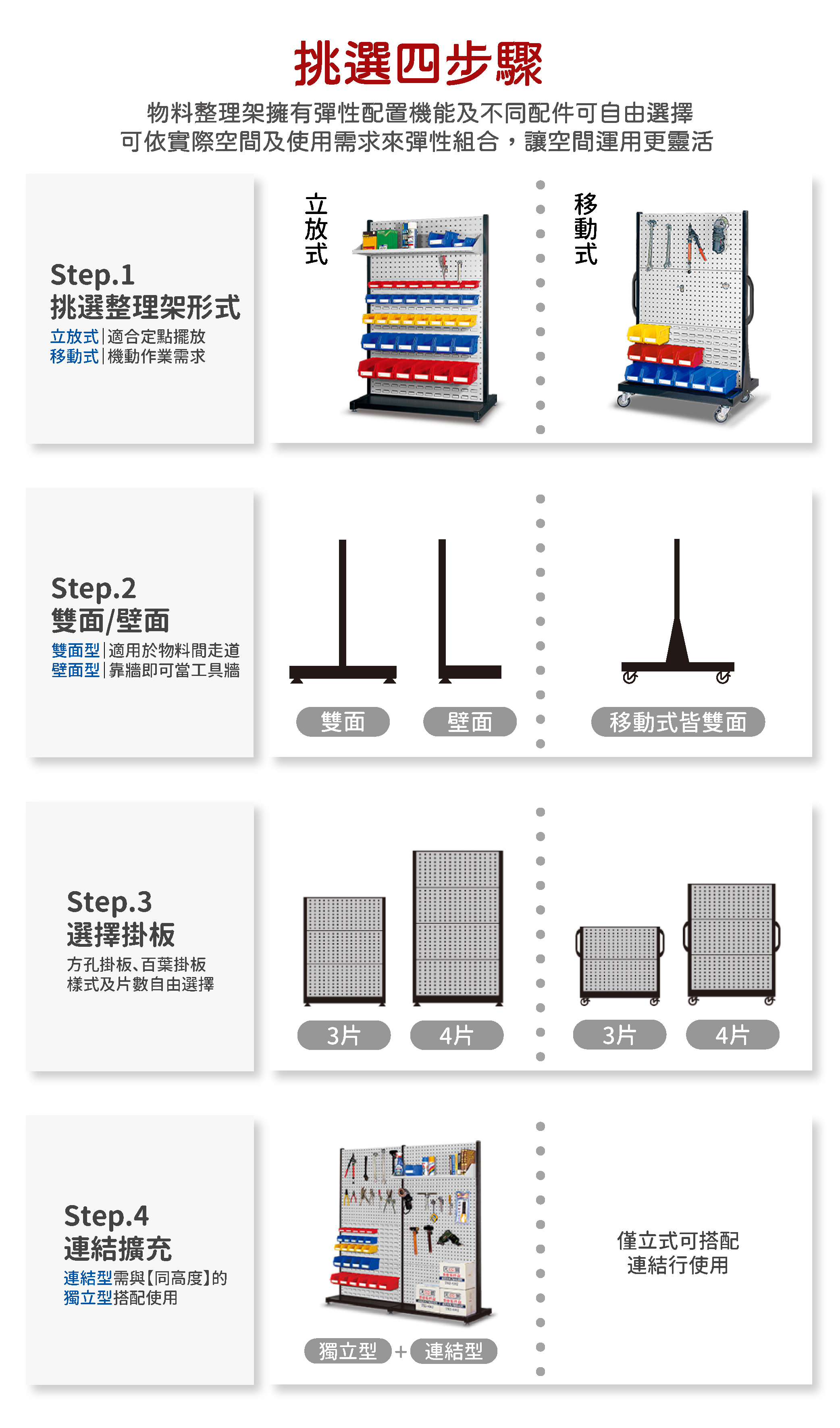 挑選四步驟

物料整理架擁有彈性配置機能及不同配件可自由選擇
可依實際空間及使用需求來彈性組合，讓空間運用更靈活

Step.1
挑選整理架形式
立放式|適合定點擺放
移動式|機動作業需求

立放式

移動式

Step.2
雙面/壁面
雙面型|適用於物料間走道
壁面型|靠牆即可當工具牆

雙面

壁面

移動式皆雙面

Step.3
選擇掛板
方孔掛板、百葉掛板
樣式及片數自由選擇

3片

4片

3片

4片

Step.4
連結擴充
連結型需與【同高度】的
獨立型搭配使用

獨立型 + 連結型

僅立式可搭配
連結行使用