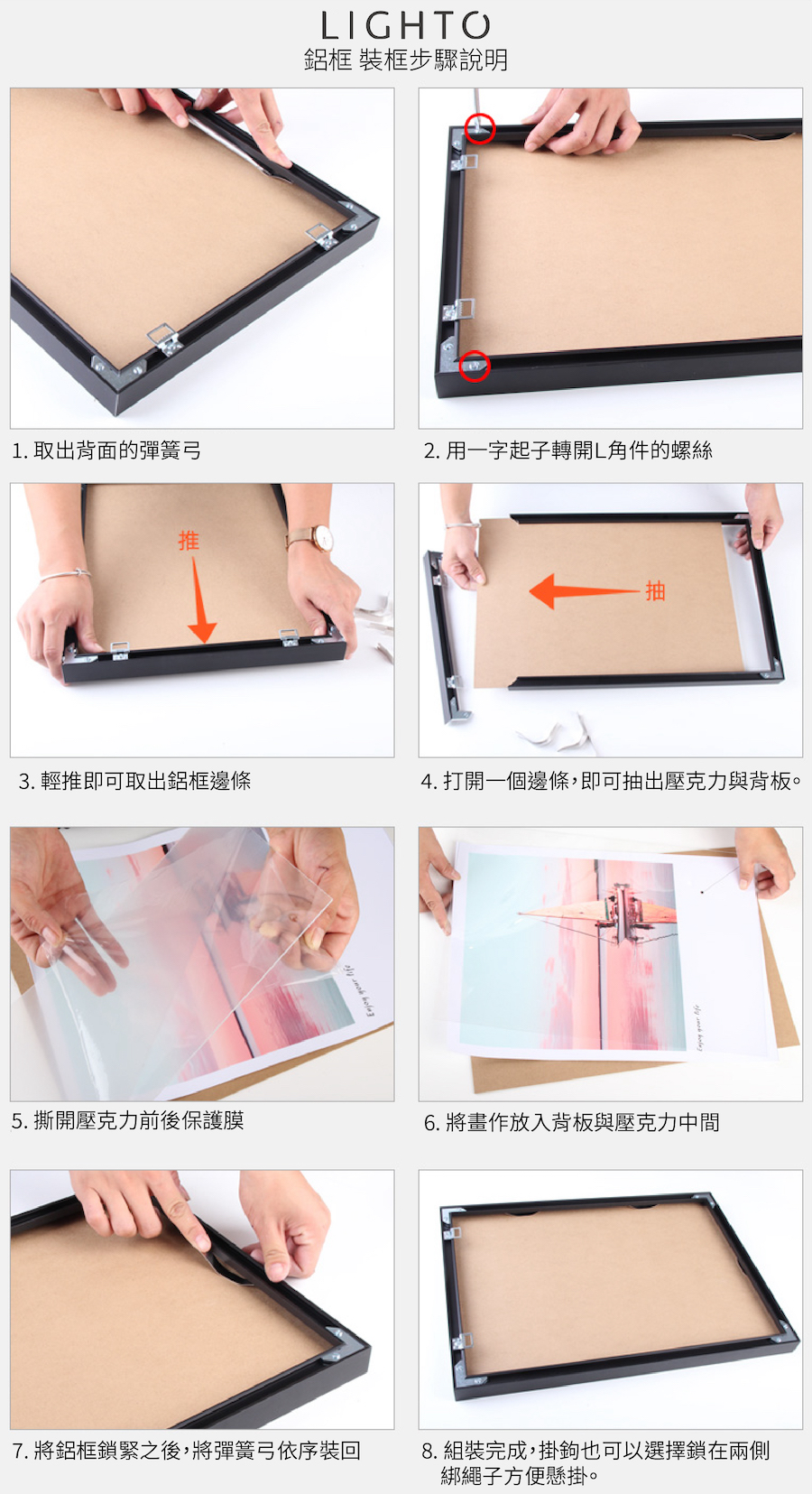 LIGHTO
鋁框 裝框步驟說明

1. 取出背面的彈簧弓

2. 用一字起子轉開L角件的螺絲

推

3. 輕推即可取出鋁框邊條

抽

4. 打開一個邊條，即可抽出壓克力與背板。

Enjoy your life

5. 撕開壓克力前後保護膜

Enjoy your life

6. 將畫作放入背板與壓克力中間

7. 將鋁框鎖緊之後，將彈簧弓依序裝回

8. 組裝完成，掛鉤也可以選擇鎖在兩側綁繩子方便懸掛。